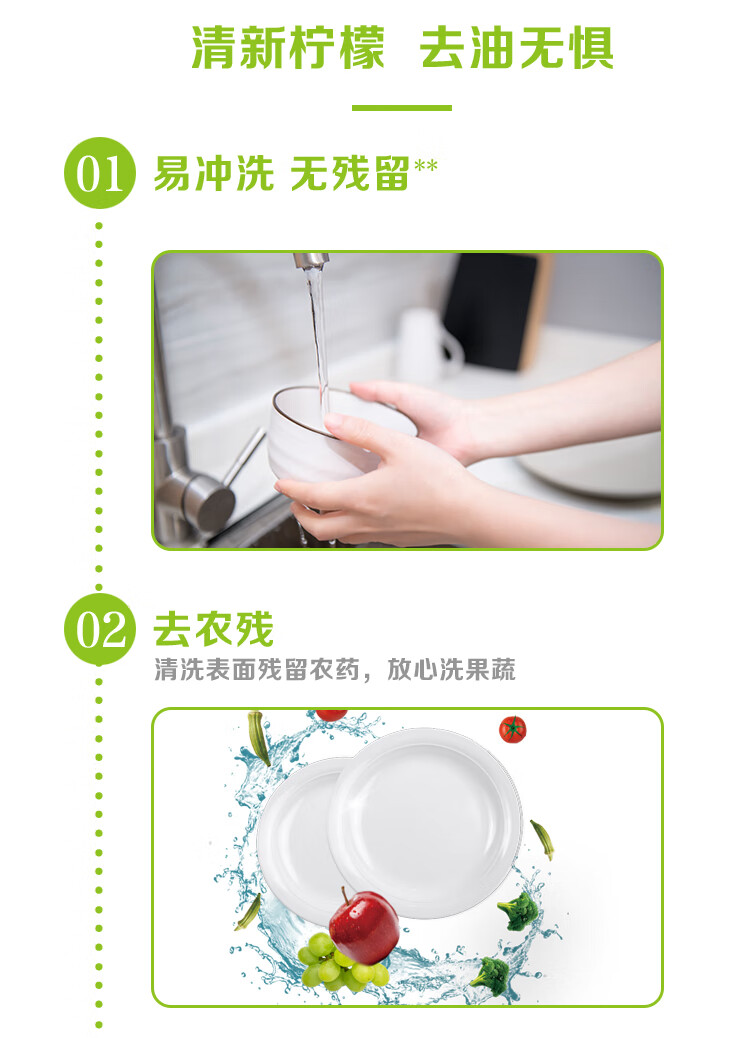 清新柠檬 去油无惧

01 易冲洗 无残留**

02 去农残

清洗表面残留农药，放心洗果蔬