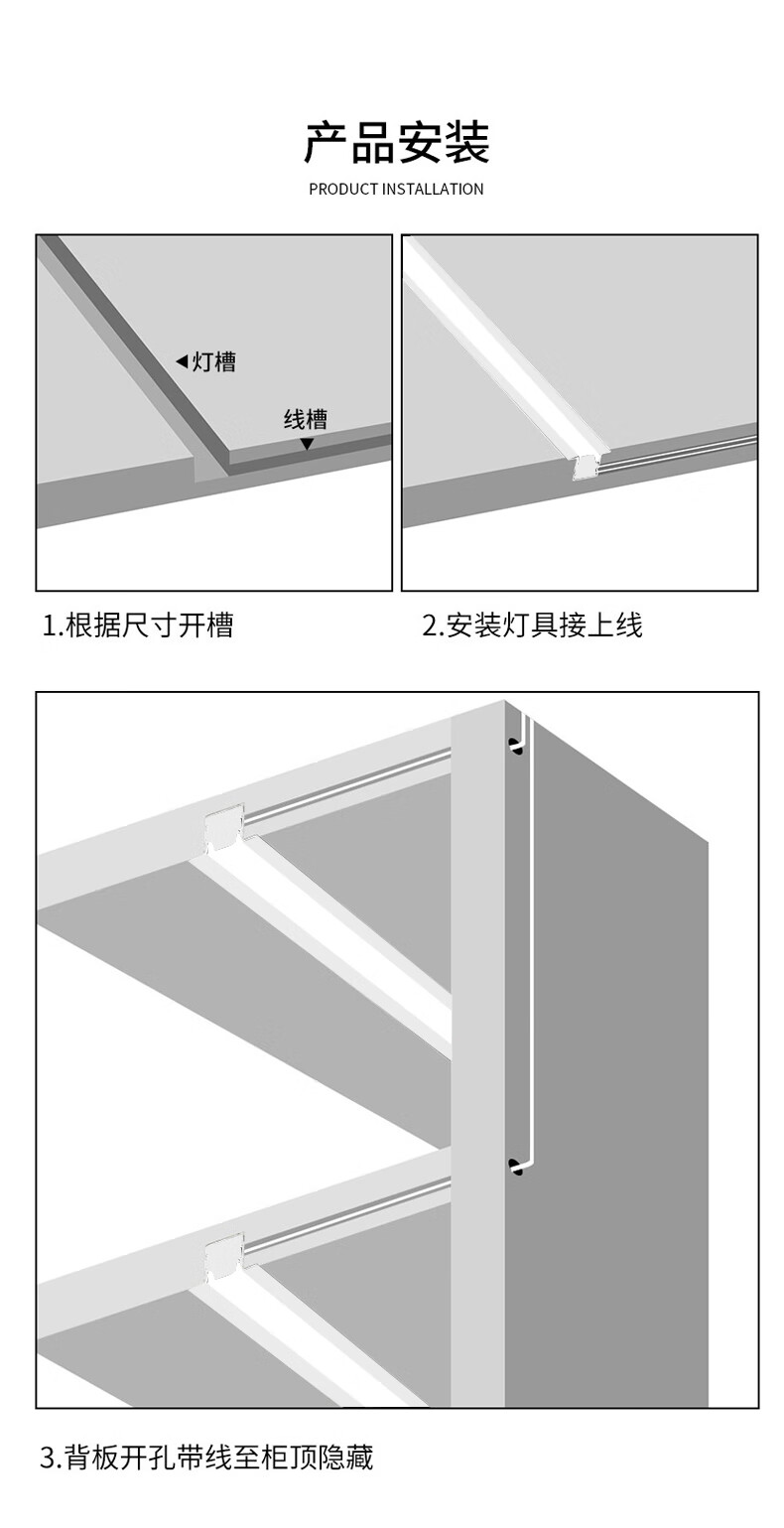 产品安装

PRODUCT INSTALLATION

◀灯槽

线槽
▼

1.根据尺寸开槽

2.安装灯具接上线

3.背板开孔带线至柜顶隐藏