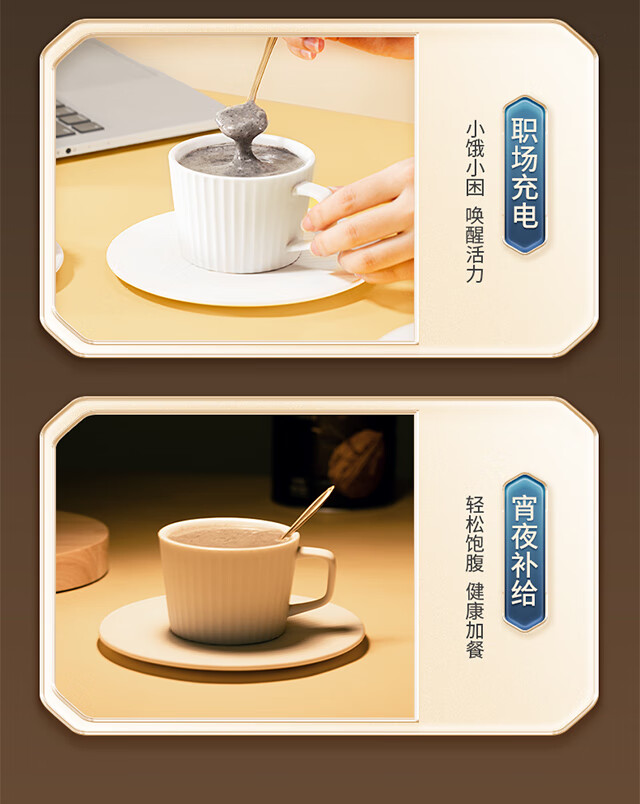 职场充电

小饿小困 唤醒活力

宵夜补给

轻松饱腹 健康加餐