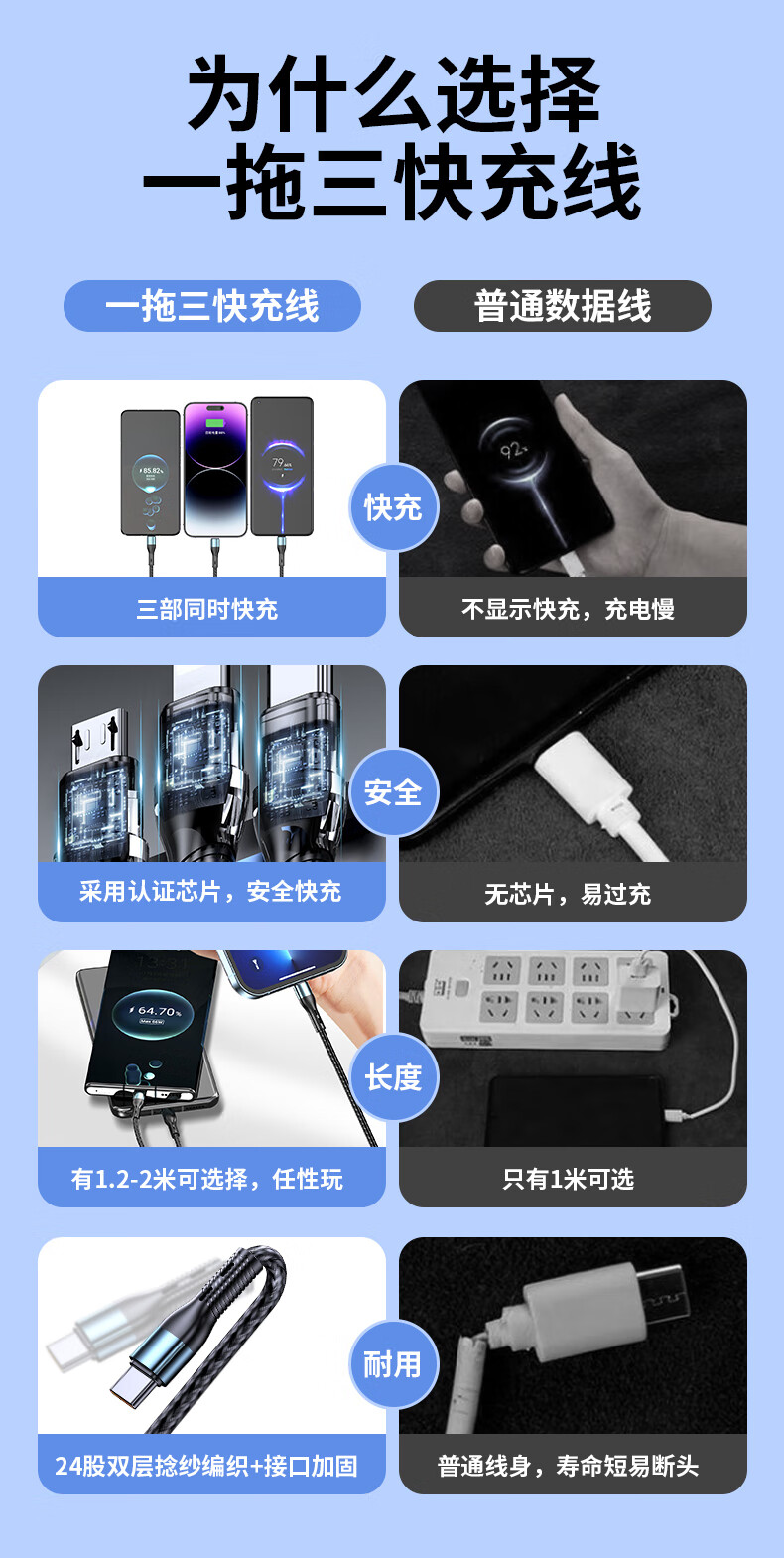 为什么选择
一拖三快充线

一拖三快充线

普通数据线

85.82%

79

92

快充

三部同时快充

不显示快充，充电慢

安全

采用认证芯片，安全快充

无芯片，易过充

64.70%

长度

有1.2-2米可选择，任性玩

只有1米可选

耐用

24股双层捻纱编织+接口加固

普通线身，寿命短易断头