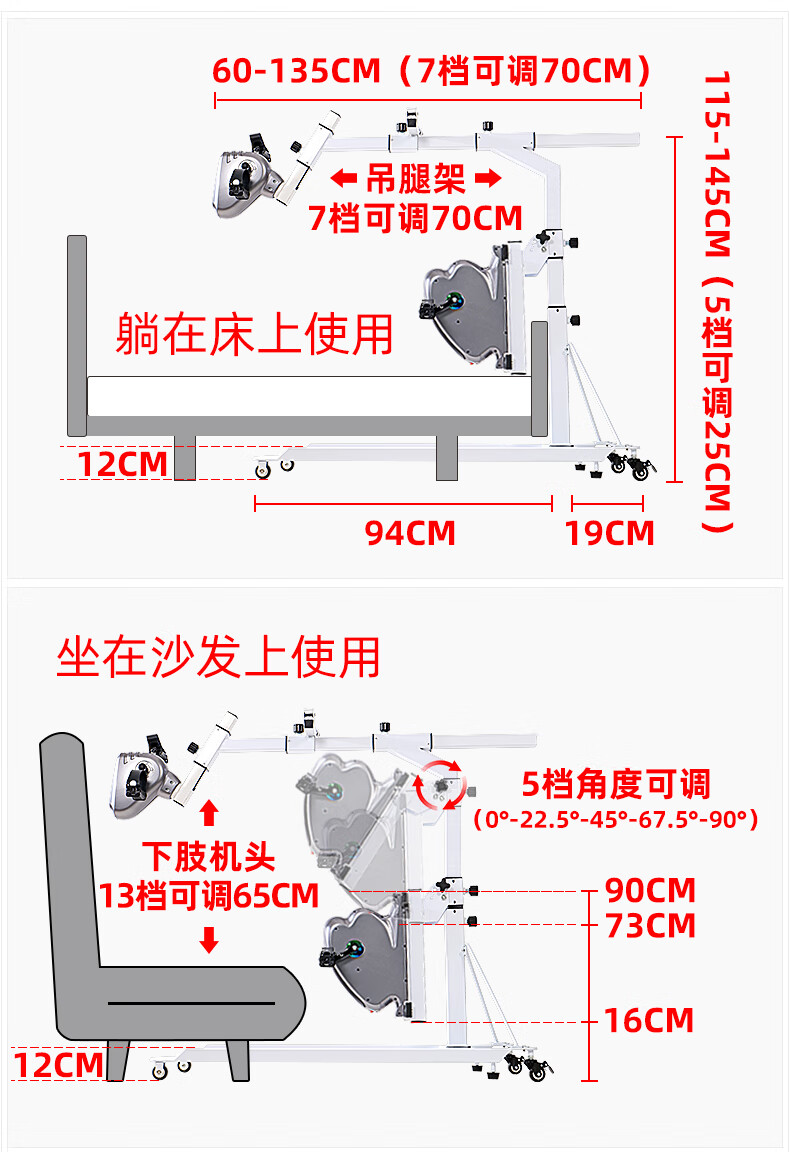 60-135CM（7档可调70CM）

115-145CM（5档可调25CM）

吊腿架
7档可调70CM

躺在床上使用

12CM

94CM

19CM

坐在沙发上使用

5档角度可调
（0°-22.5°-45°-67.5°-90°）

下肢机头
13档可调65CM

90CM
73CM
16CM

12CM