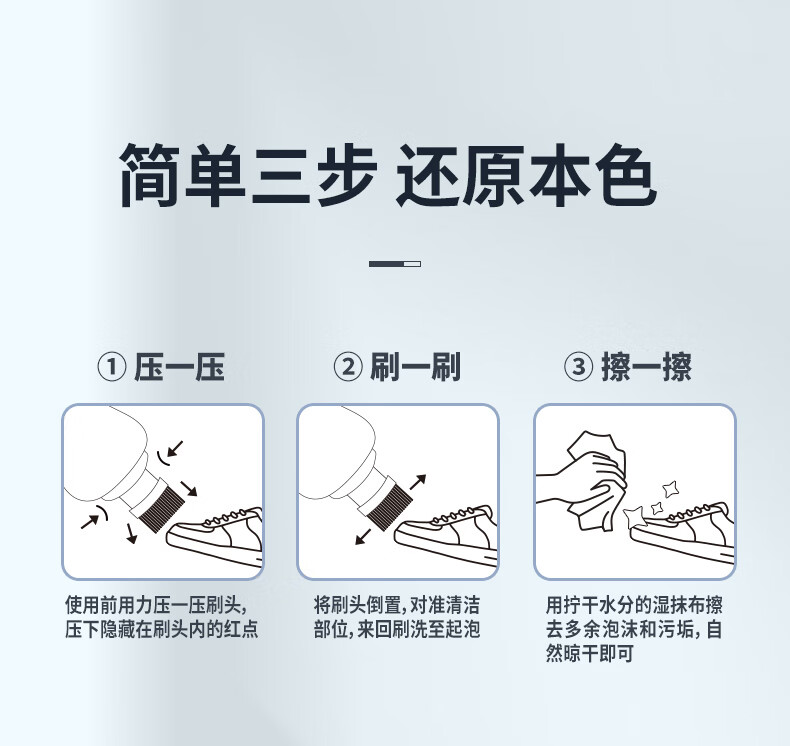 简单三步 还原本色

① 压一压

使用前用力压一压刷头，压下隐藏在刷头内的红点

② 刷一刷

将刷头倒置，对准清洁部位，来回刷洗至起泡

③ 擦一擦

用拧干水分的湿抹布擦去多余泡沫和污垢，自然晾干即可