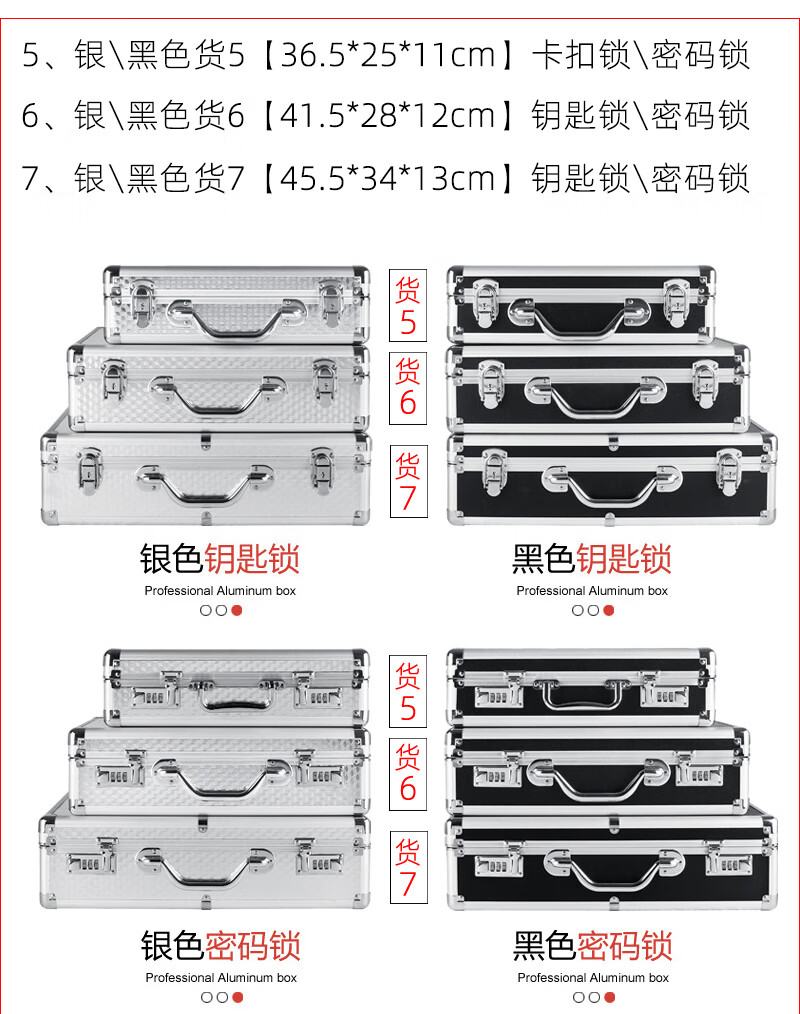 5、银\黑色货5【36.5*25*11cm】卡扣锁\密码锁
6、银\黑色货6【41.5*28*12cm】钥匙锁\密码锁
7、银\黑色货7【45.5*34*13cm】钥匙锁\密码锁

货5
货6
货7

银色钥匙锁
Professional Aluminum box

黑色钥匙锁
Professional Aluminum box

货5
货6
货7

银色密码锁
Professional Aluminum box

黑色密码锁
Professional Aluminum box