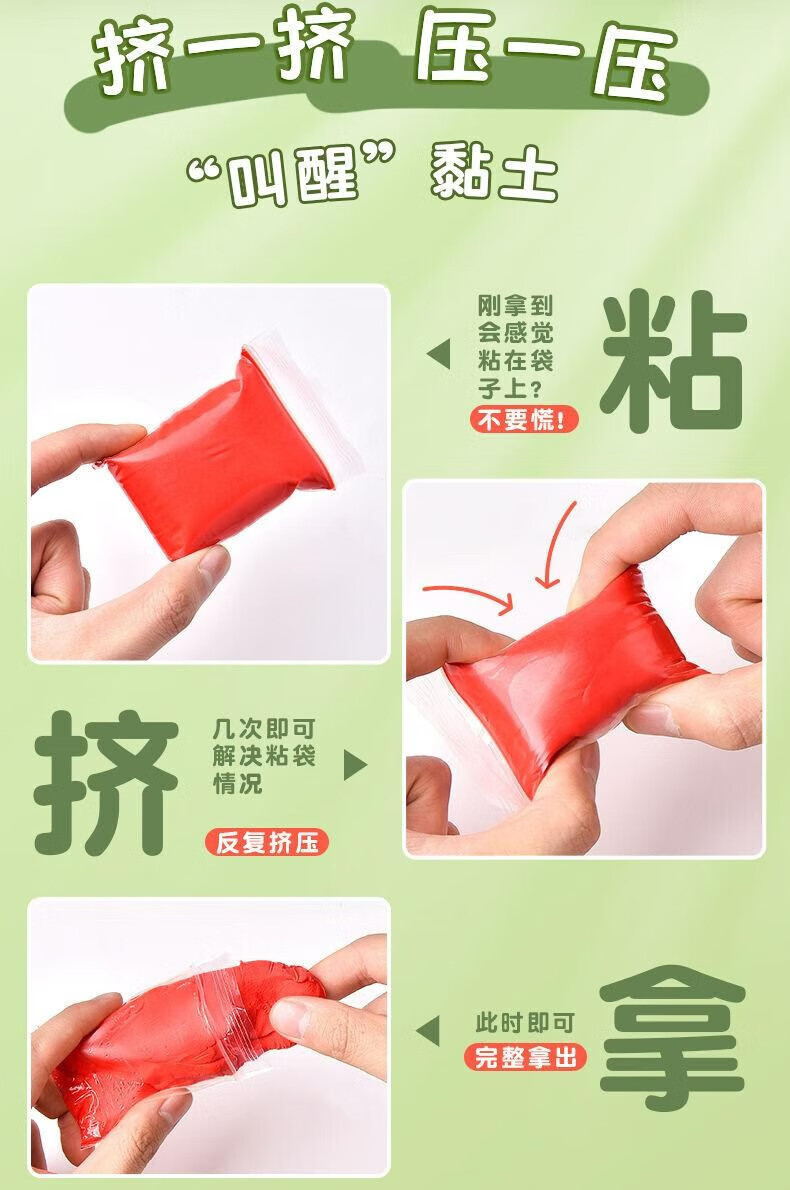 挤一挤 压一压

“叫醒” 黏土

刚拿到会感觉粘在袋子上？
不要慌！

粘

挤

几次即可解决粘袋情况
反复挤压

此时即可
完整拿出

拿