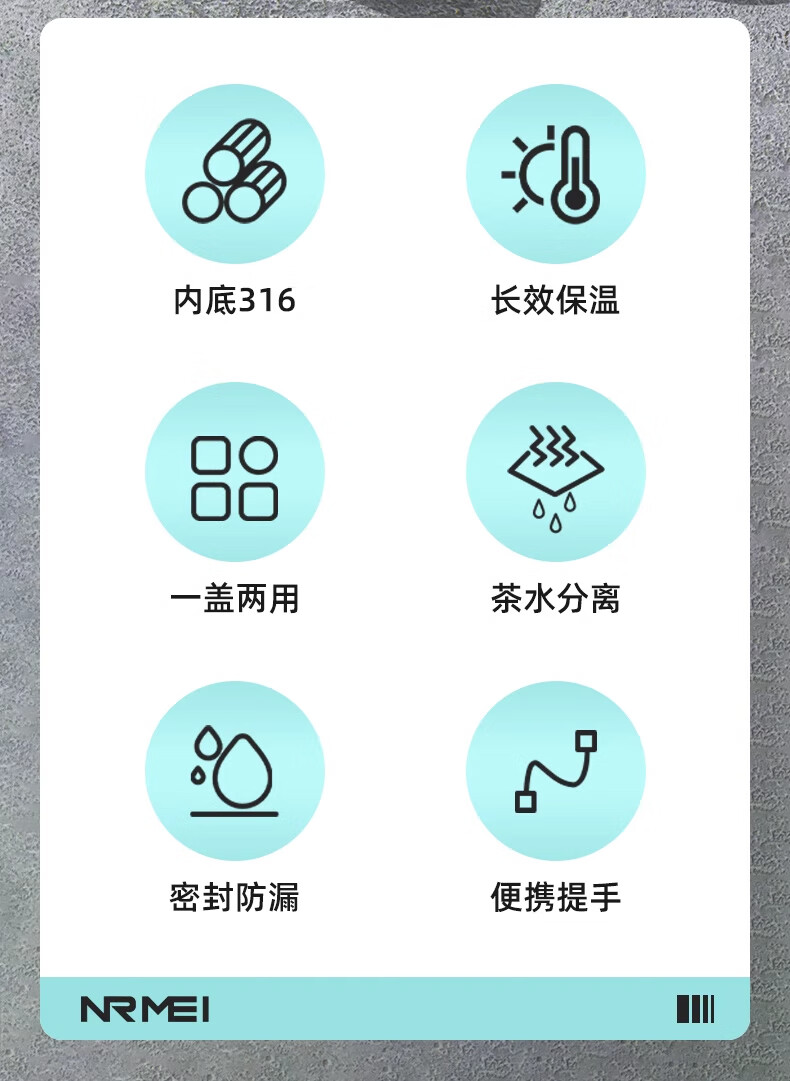 内底316

长效保温

一盖两用

茶水分离

密封防漏

便携提手

NRMEI