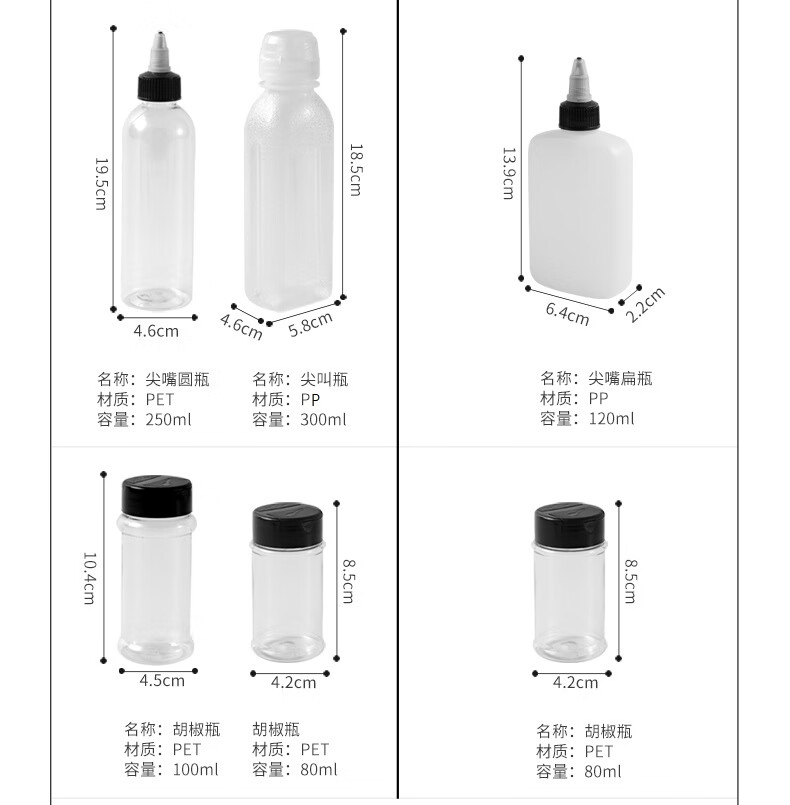 19.5cm

4.6cm

18.5cm

4.6cm

5.8cm

名称：尖嘴圆瓶
材质：PET
容量：250ml

名称：尖叫瓶
材质：PP
容量：300ml

13.9cm

6.4cm

2.2cm

名称：尖嘴扁瓶
材质：PP
容量：120ml

10.4cm

4.5cm

8.5cm

4.2cm

名称：胡椒瓶
材质：PET
容量：100ml

胡椒瓶
材质：PET
容量：80ml

8.5cm

4.2cm

名称：胡椒瓶
材质：PET
容量：80ml