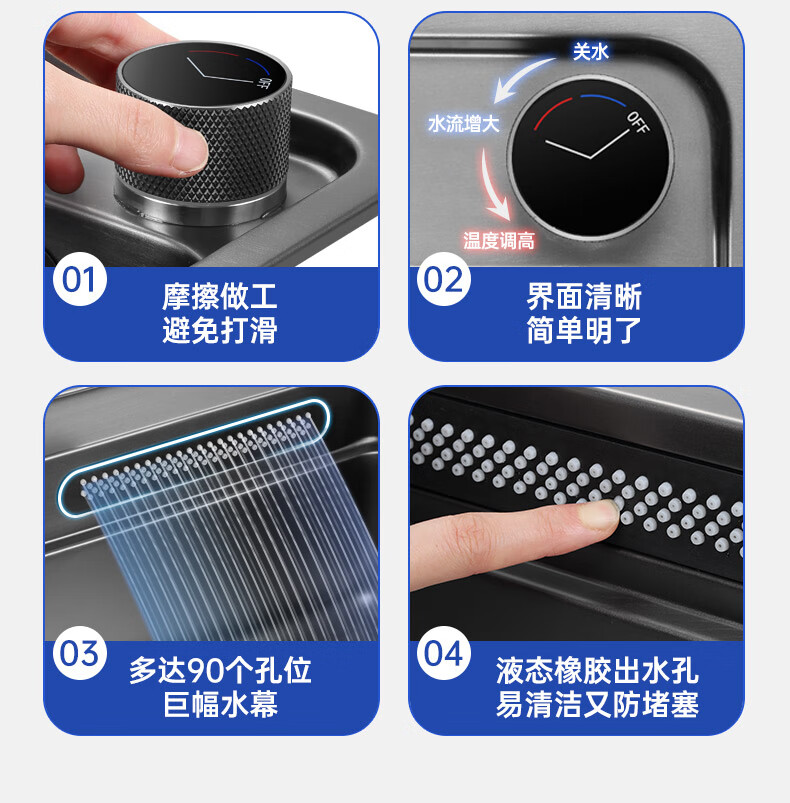 OFF

01

摩擦做工
避免打滑

关水
水流增大
温度调高
OFF

02

界面清晰
简单明了

03

多达90个孔位
巨幅水幕

04

液态橡胶出水孔
易清洁又防堵塞