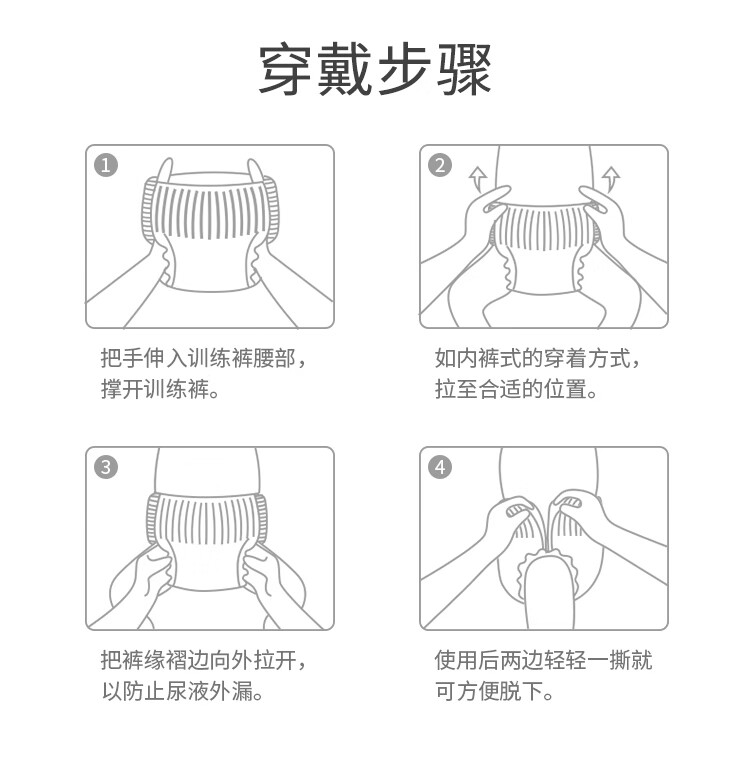 穿戴步骤

1

把手伸入训练裤腰部，撑开训练裤。

2

如内裤式的穿着方式，拉至合适的位置。

3

把裤缘褶边向外拉开，以防止尿液外漏。

4

使用后两边轻轻一撕就可方便脱下。