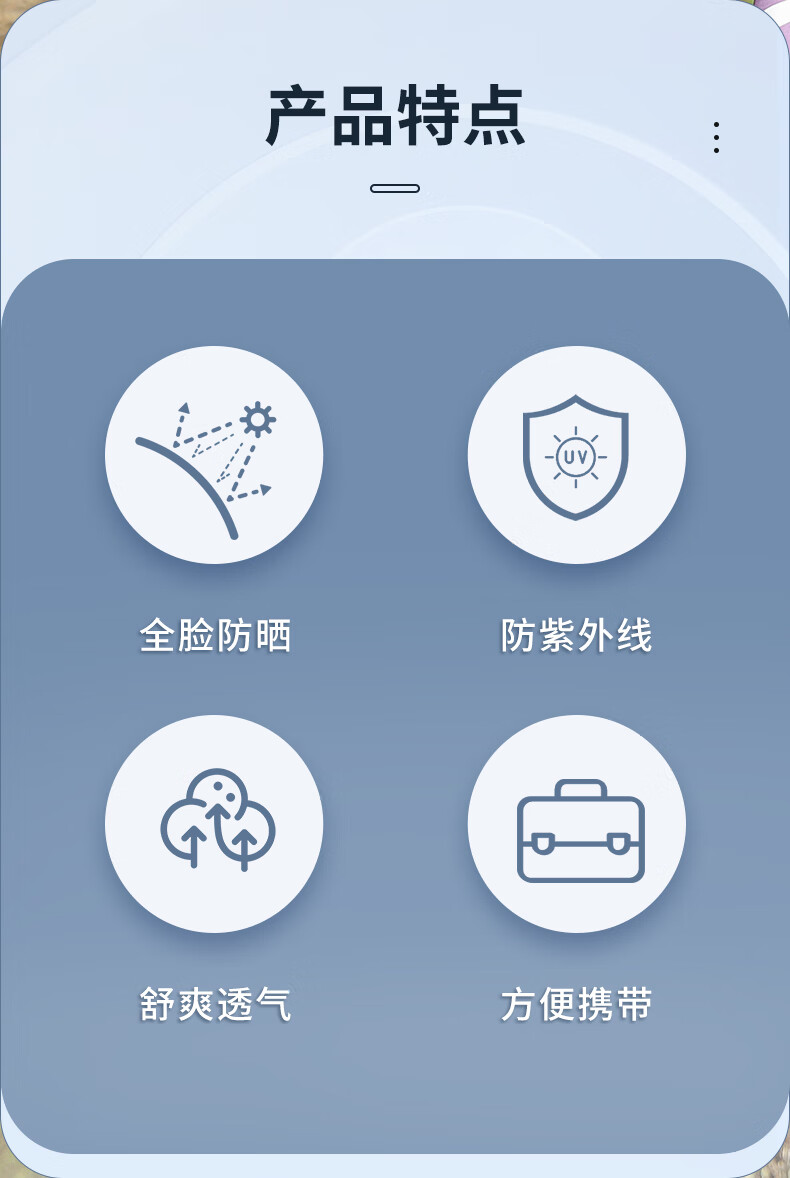 产品特点

UV

全脸防晒

防紫外线

舒爽透气

方便携带