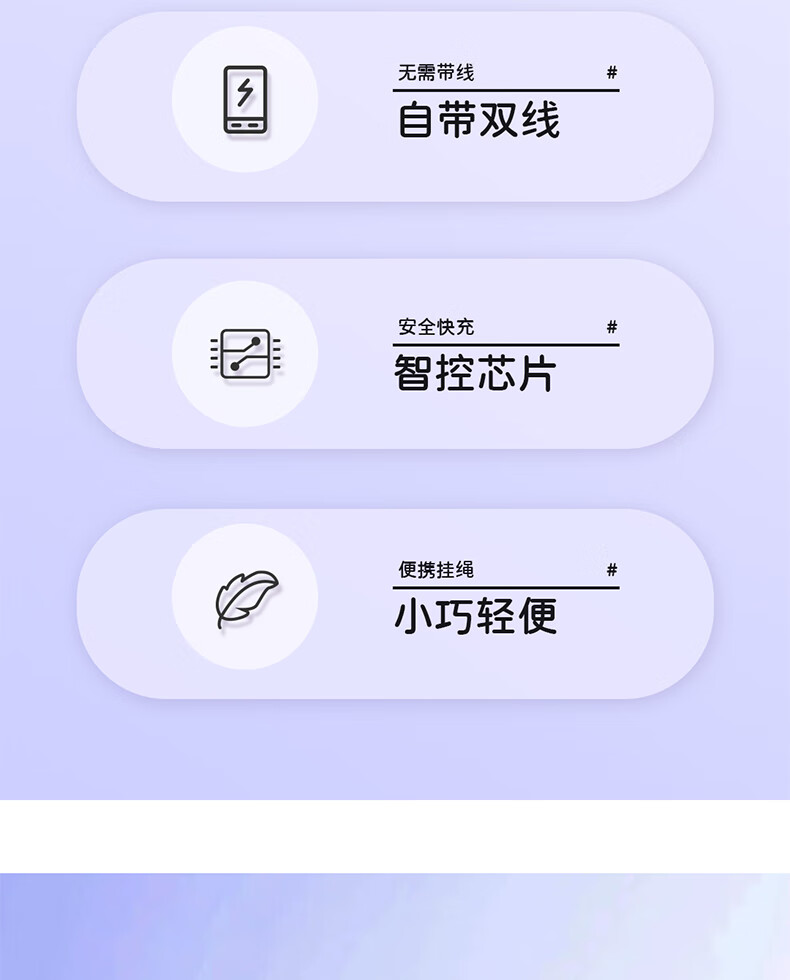 无需带线 #

自带双线

安全快充 #

智控芯片

便携挂绳 #

小巧轻便