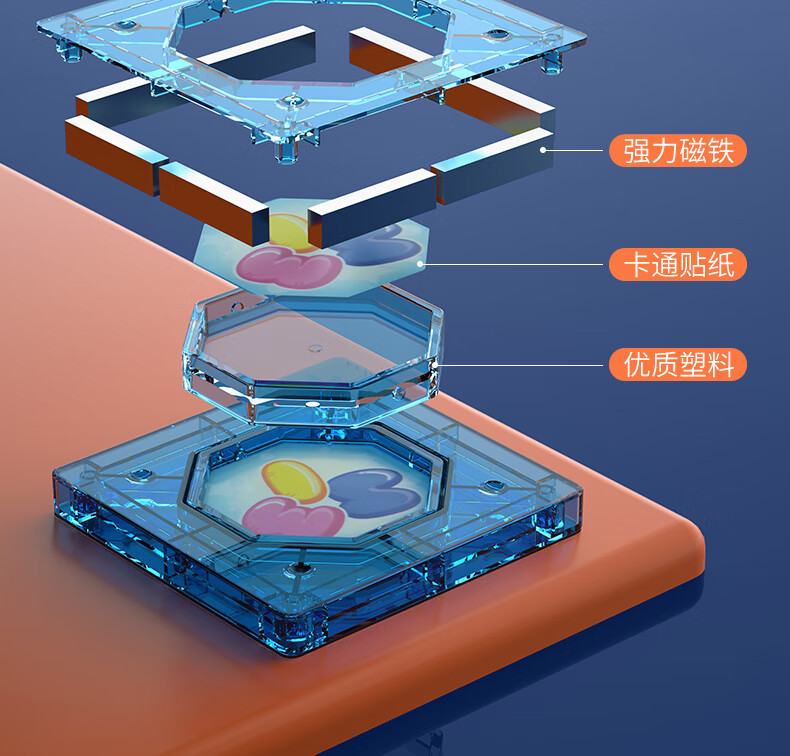 强力磁铁

卡通贴纸

优质塑料