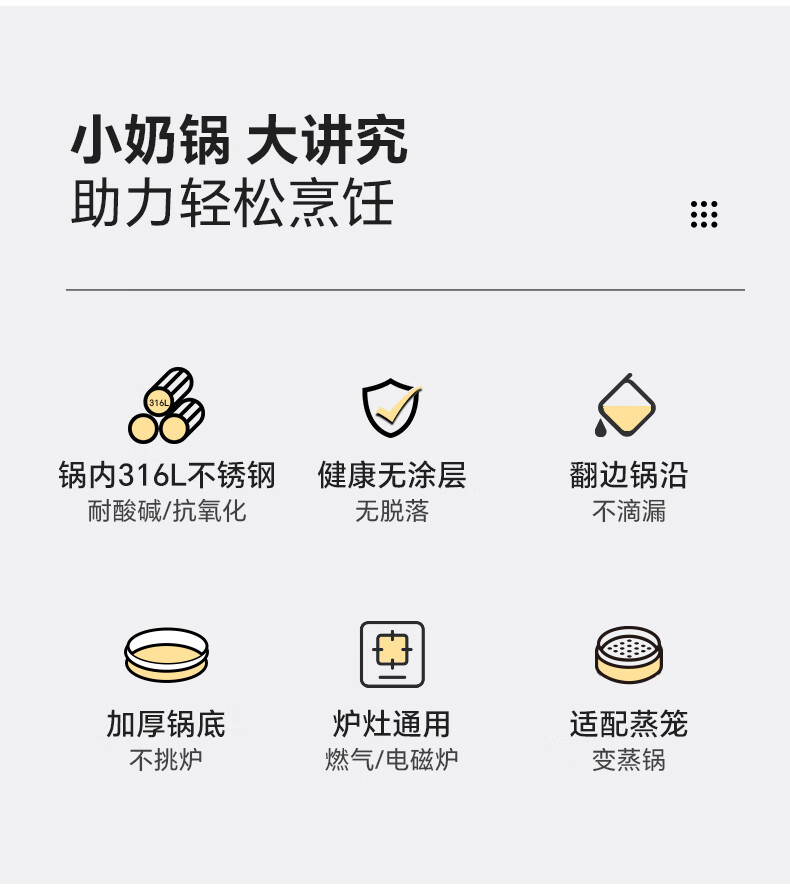 小奶锅 大讲究
助力轻松烹饪

316L

锅内316L不锈钢
耐酸碱/抗氧化

健康无涂层
无脱落

翻边锅沿
不滴漏

加厚锅底
不挑炉

炉灶通用
燃气/电磁炉

适配蒸笼
变蒸锅