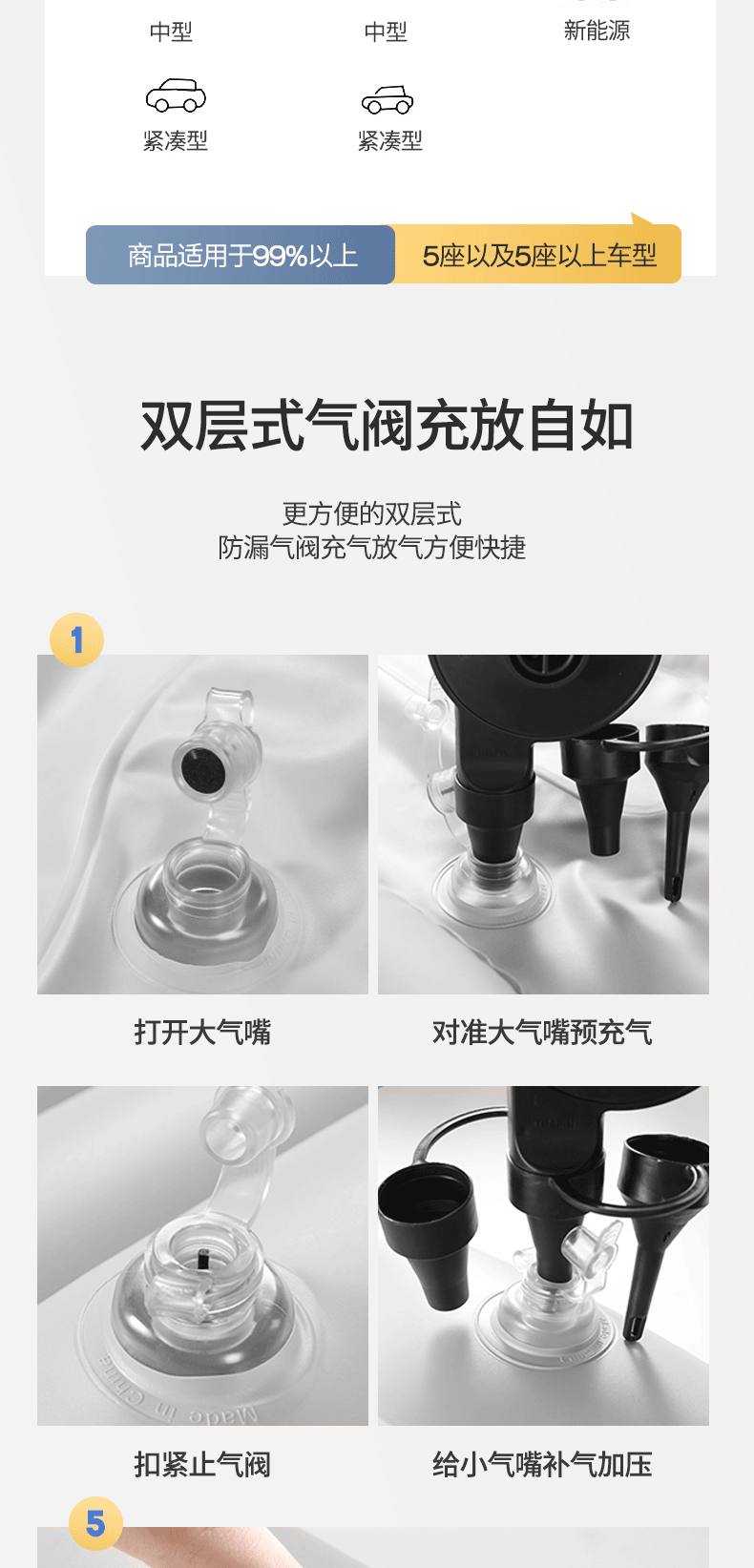 中型　中型　新能源

紧凑型　紧凑型

商品适用于99%以上　5座以及5座以上车型

双层式气阀充放自如

更方便的双层式
防漏气阀充气放气方便快捷

1

打开大气嘴

对准大气嘴预充气

Made in China

扣紧止气阀

给小气嘴补气加压

5