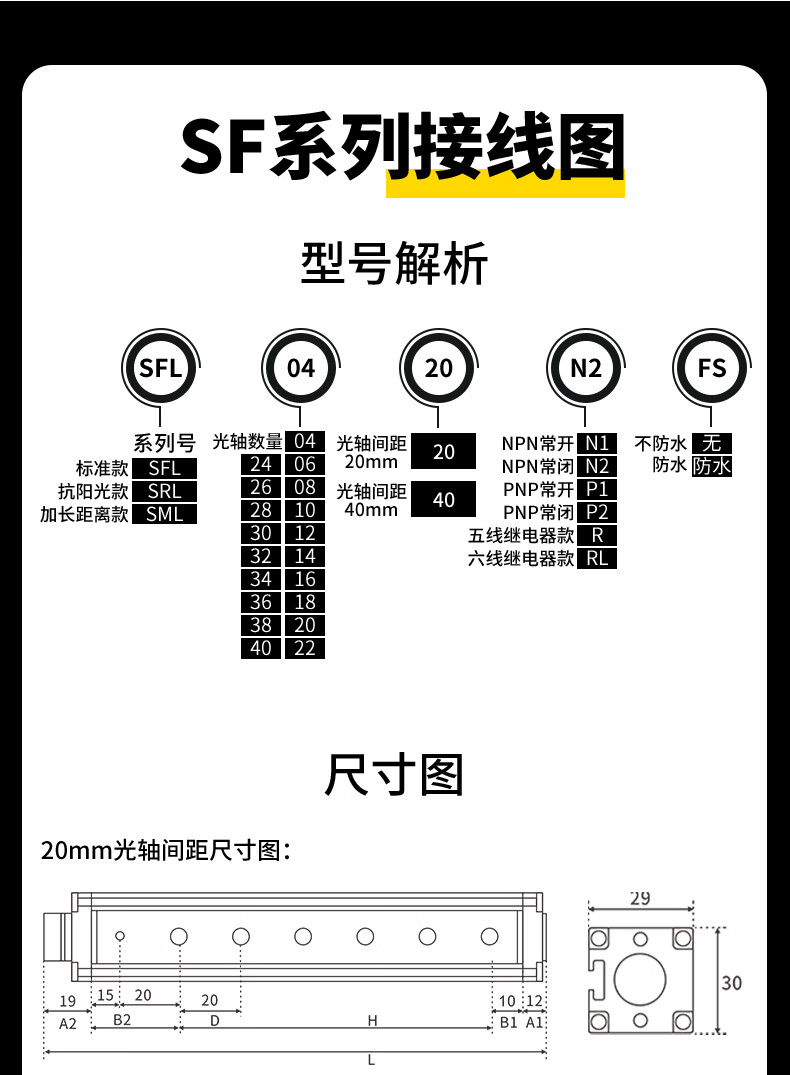 SF系列接线图

型号解析

SFL 04 20 N2 FS

系列号
标准款 SFL
抗阳光款 SRL
加长距离款 SML

光轴数量 04
24 06
26 08
28 10
30 12
32 14
34 16
36 18
38 20
40 22

光轴间距 20mm 20
光轴间距 40mm 40

NPN常开 N1
NPN常闭 N2
PNP常开 P1
PNP常闭 P2
五线继电器款 R
六线继电器款 RL

不防水 无
防水 防水

尺寸图

20mm光轴间距尺寸图：

19 15 20 20 10 12
A2 B2 D H B1 A1
L

29
30