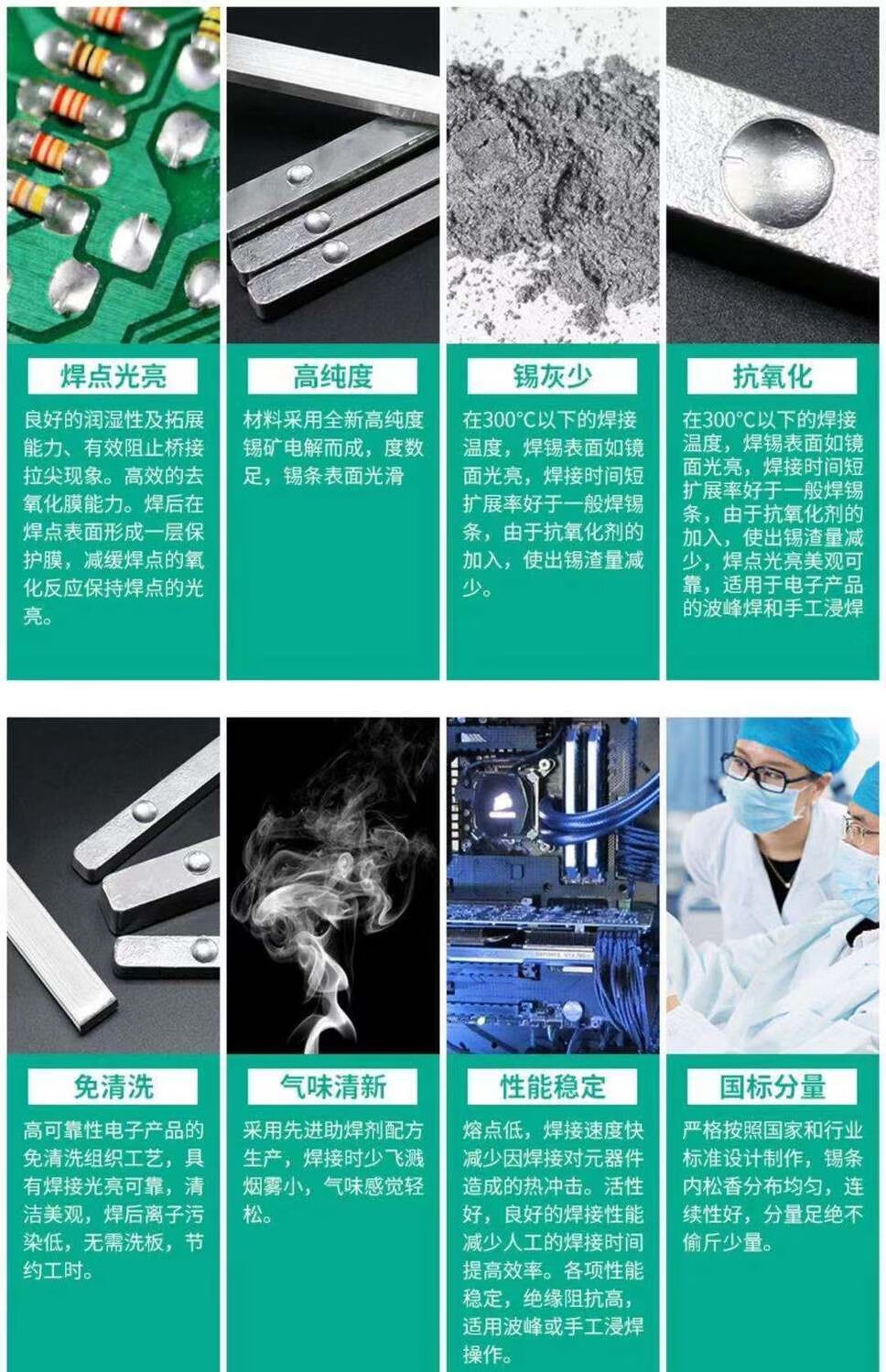 焊点光亮

良好的润湿性及拓展能力、有效阻止桥接拉尖现象。高效的去氧化膜能力。焊后在焊点表面形成一层保护膜，减缓焊点的氧化反应保持焊点的光亮。

高纯度

材料采用全新高纯度锡矿电解而成，度数足，锡条表面光滑

锡灰少

在300°C以下的焊接温度，焊锡表面如镜面光亮，焊接时间短扩展率好于一般焊锡条，由于抗氧化剂的加入，使出锡渣量减少。

抗氧化

在300°C以下的焊接温度，焊锡表面如镜面光亮，焊接时间短扩展率好于一般焊锡条，由于抗氧化剂的加入，使出锡渣量减少，焊点光亮美观可靠，适用于电子产品的波峰焊和手工浸焊

免清洗

高可靠性电子产品的免清洗组织工艺，具有焊接光亮可靠，清洁美观，焊后离子污染低，无需洗板，节约工时。

气味清新

采用先进助焊剂配方生产，焊接时少飞溅烟雾小，气味感觉轻松。

性能稳定

熔点低，焊接速度快减少因焊接对元器件造成的热冲击。活性好，良好的焊接性能减少人工的焊接时间提高效率。各项性能稳定，绝缘阻抗高，适用波峰或手工浸焊操作。

国标分量

严格按照国家和行业标准设计制作，锡条内松香分布均匀，连续性好，分量足绝不偷斤少量。