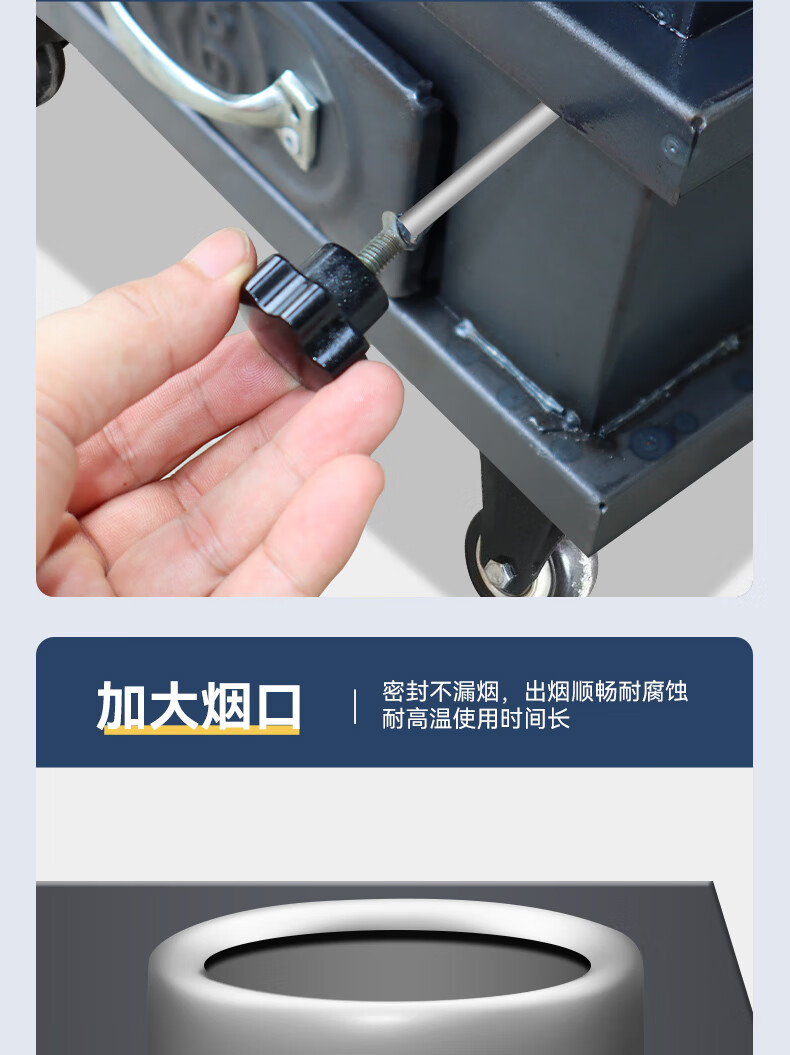 加大烟口

密封不漏烟，出烟顺畅耐腐蚀
耐高温使用时间长