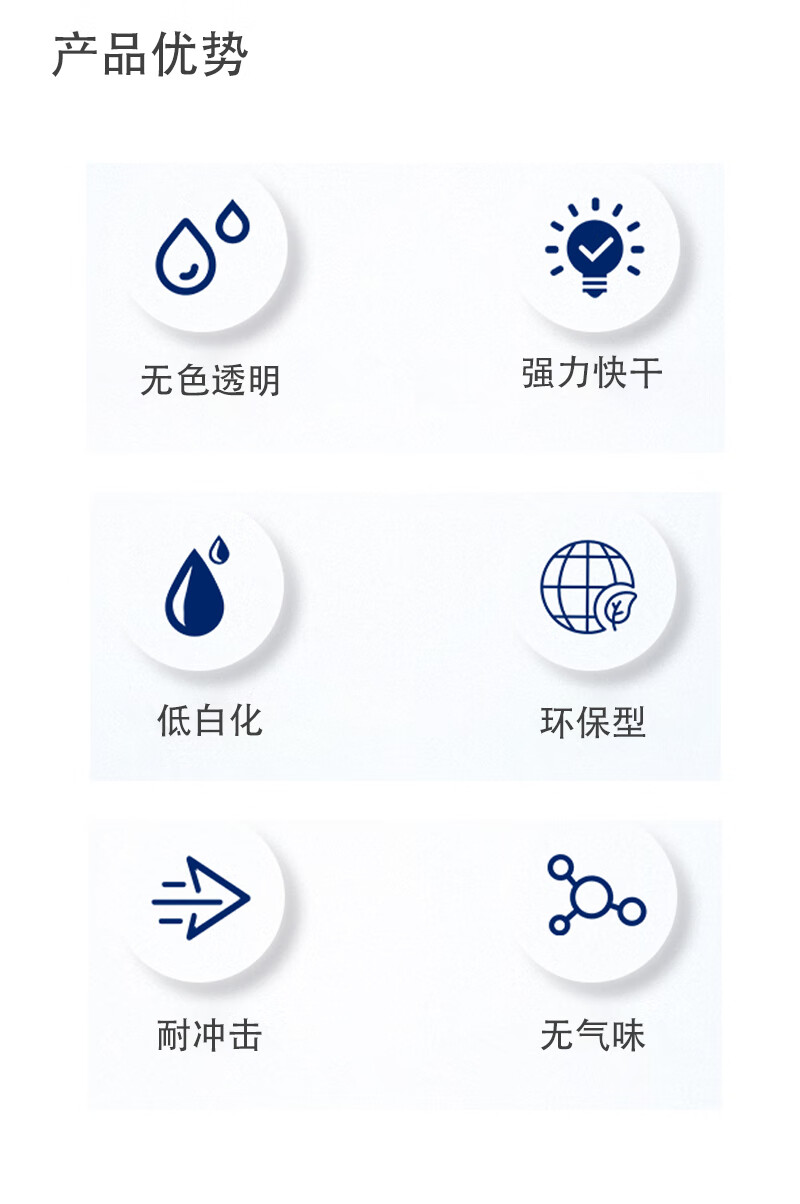 产品优势

无色透明

强力快干

低白化

环保型

耐冲击

无气味