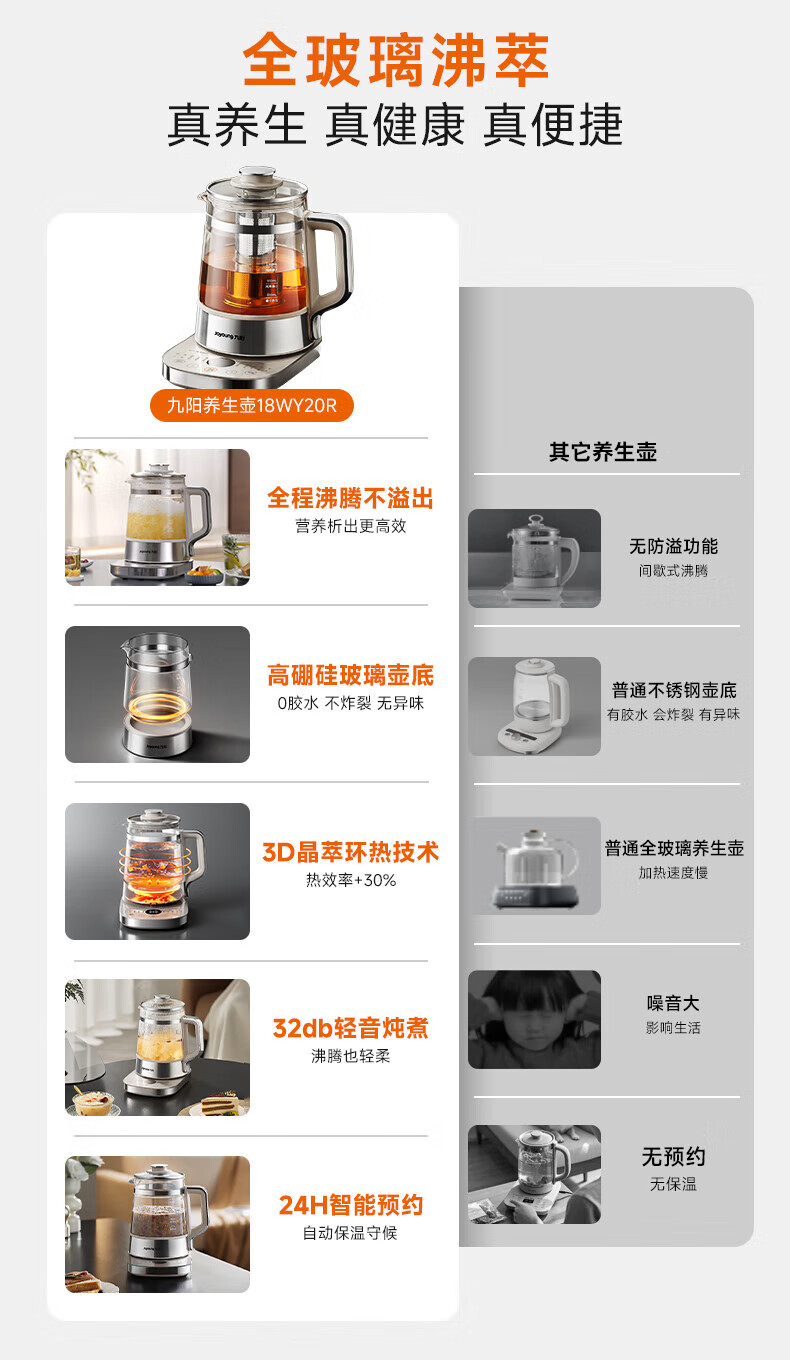 全玻璃沸萃
真养生 真健康 真便捷

Joyoung 九阳

九阳养生壶18WY20R

全程沸腾不溢出
营养析出更高效

高硼硅玻璃壶底
0胶水 不炸裂 无异味

3D晶萃环热技术
热效率+30%

32db轻音炖煮
沸腾也轻柔

24H智能预约
自动保温守候

其它养生壶

无防溢功能
间歇式沸腾

普通不锈钢壶底
有胶水 会炸裂 有异味

普通全玻璃养生壶
加热速度慢

噪音大
影响生活

无预约
无保温