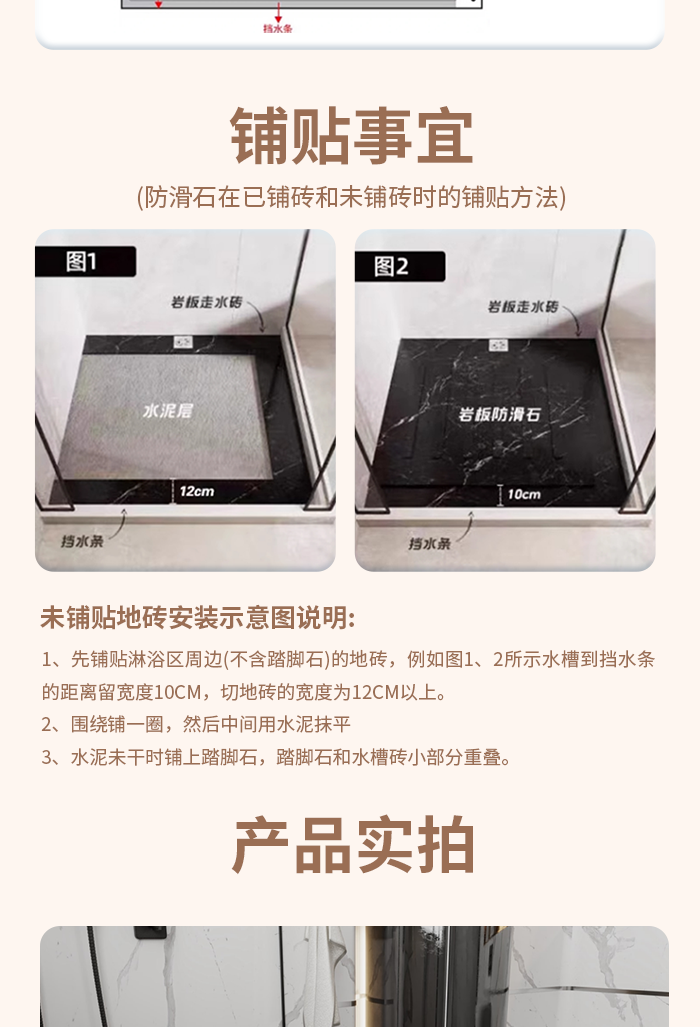 挡水条

铺贴事宜

(防滑石在已铺砖和未铺砖时的铺贴方法)

图1

岩板走水砖

水泥层

12cm

挡水条

图2

岩板走水砖

岩板防滑石

10cm

挡水条

未铺贴地砖安装示意图说明:

1、先铺贴淋浴区周边(不含踏脚石)的地砖，例如图1、2所示水槽到挡水条的距离留宽度10CM，切地砖的宽度为12CM以上。

2、围绕铺一圈，然后中间用水泥抹平

3、水泥未干时铺上踏脚石，踏脚石和水槽砖小部分重叠。

产品实拍