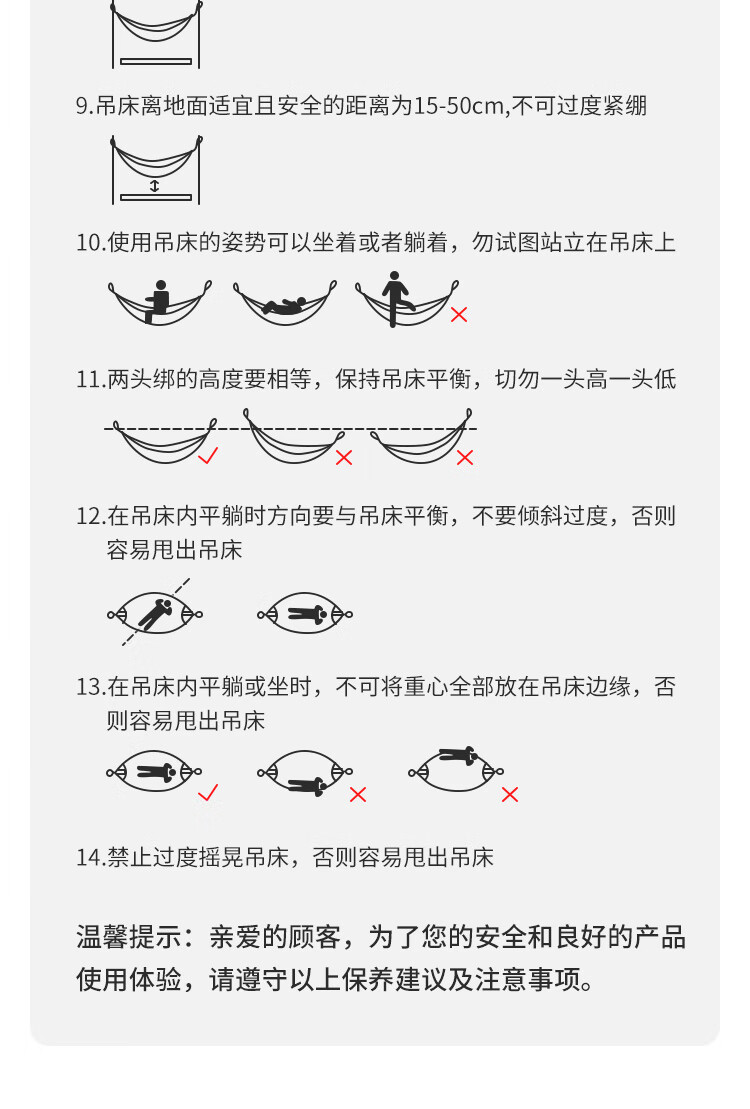 9.吊床离地面适宜且安全的距离为15-50cm,不可过度紧绷

10.使用吊床的姿势可以坐着或者躺着，勿试图站立在吊床上

11.两头绑的高度要相等，保持吊床平衡，切勿一头高一头低

12.在吊床内平躺时方向要与吊床平衡，不要倾斜过度，否则容易甩出吊床

13.在吊床内平躺或坐时，不可将重心全部放在吊床边缘，否则容易甩出吊床

14.禁止过度摇晃吊床，否则容易甩出吊床

温馨提示：亲爱的顾客，为了您的安全和良好的产品使用体验，请遵守以上保养建议及注意事项。