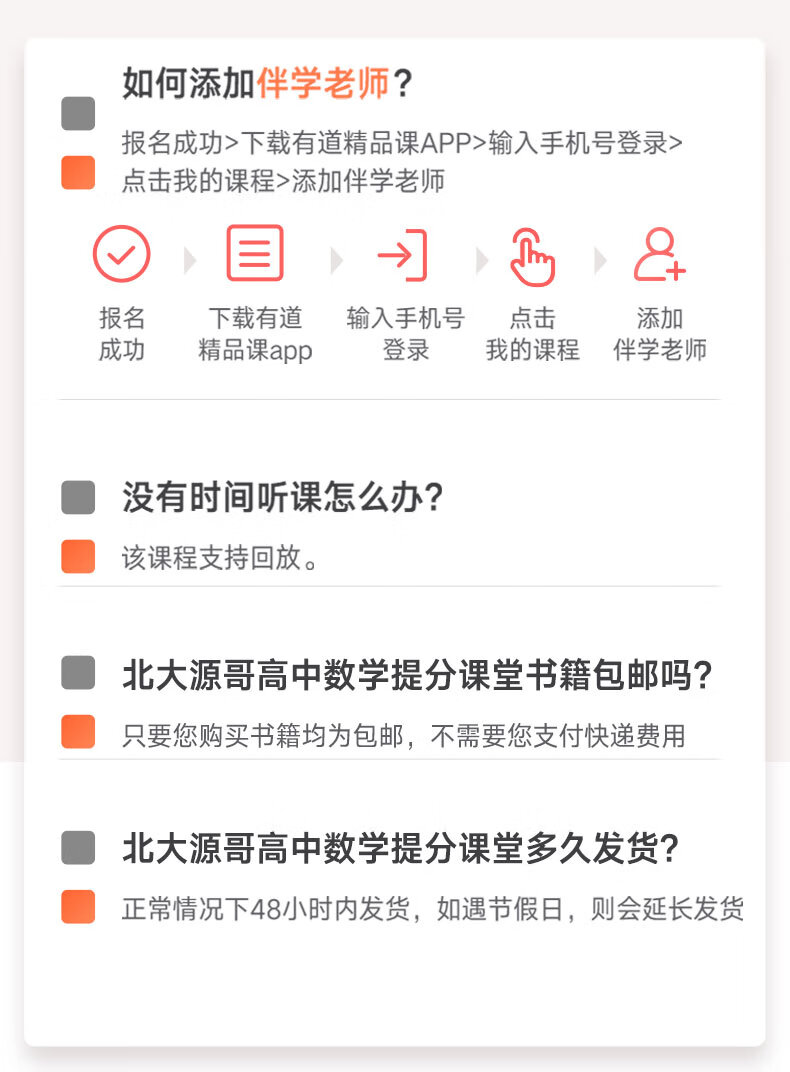 如何添加伴学老师?

报名成功>下载有道精品课APP>输入手机号登录>点击我的课程>添加伴学老师

报名
成功

下载有道
精品课app

输入手机号
登录

点击
我的课程

添加
伴学老师

没有时间听课怎么办?

该课程支持回放。

北大源哥高中数学提分课堂书籍包邮吗?

只要您购买书籍均为包邮，不需要您支付快递费用

北大源哥高中数学提分课堂多久发货?

正常情况下48小时内发货，如遇节假日，则会延长发货