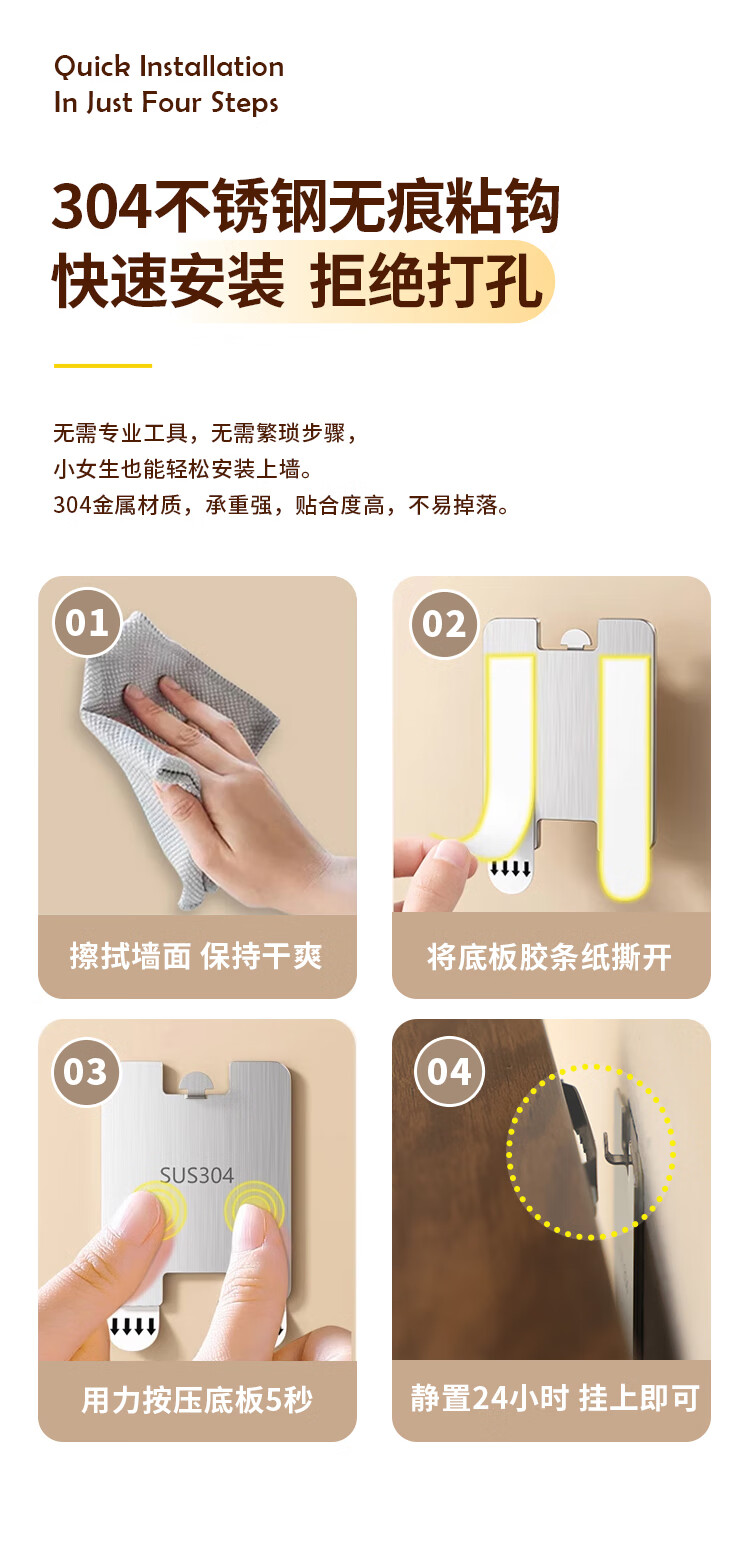 Quick Installation
In Just Four Steps

304不锈钢无痕粘钩
快速安装 拒绝打孔

无需专业工具，无需繁琐步骤，
小女生也能轻松安装上墙。
304金属材质，承重强，贴合度高，不易掉落。

01
擦拭墙面 保持干爽

02
将底板胶条纸撕开

03
SUS304
用力按压底板5秒

04
静置24小时 挂上即可