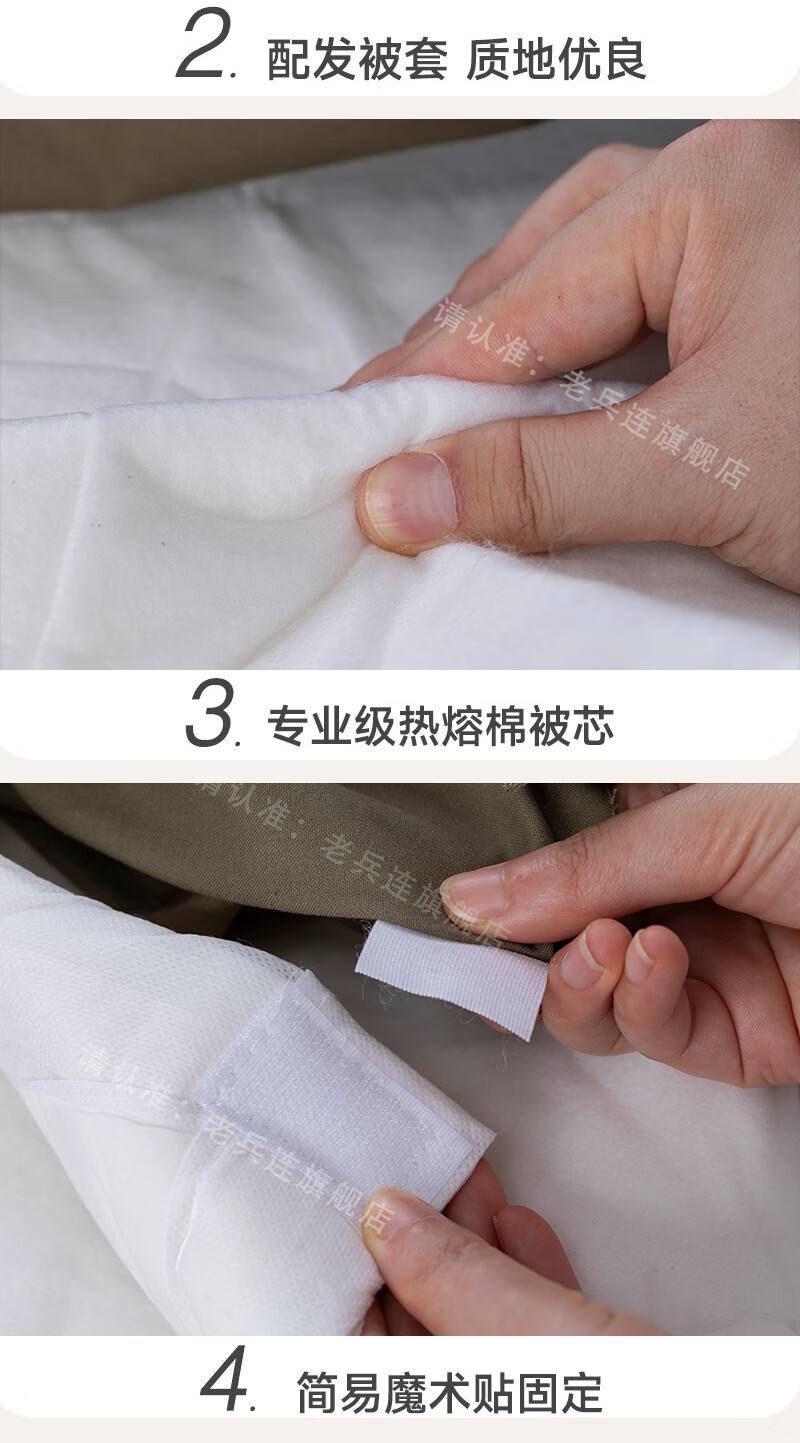 2. 配发被套 质地优良

请认准：老兵连旗舰店

3. 专业级热熔棉被芯

请认准：老兵连旗舰店

请认准：老兵连旗舰店

4. 简易魔术贴固定