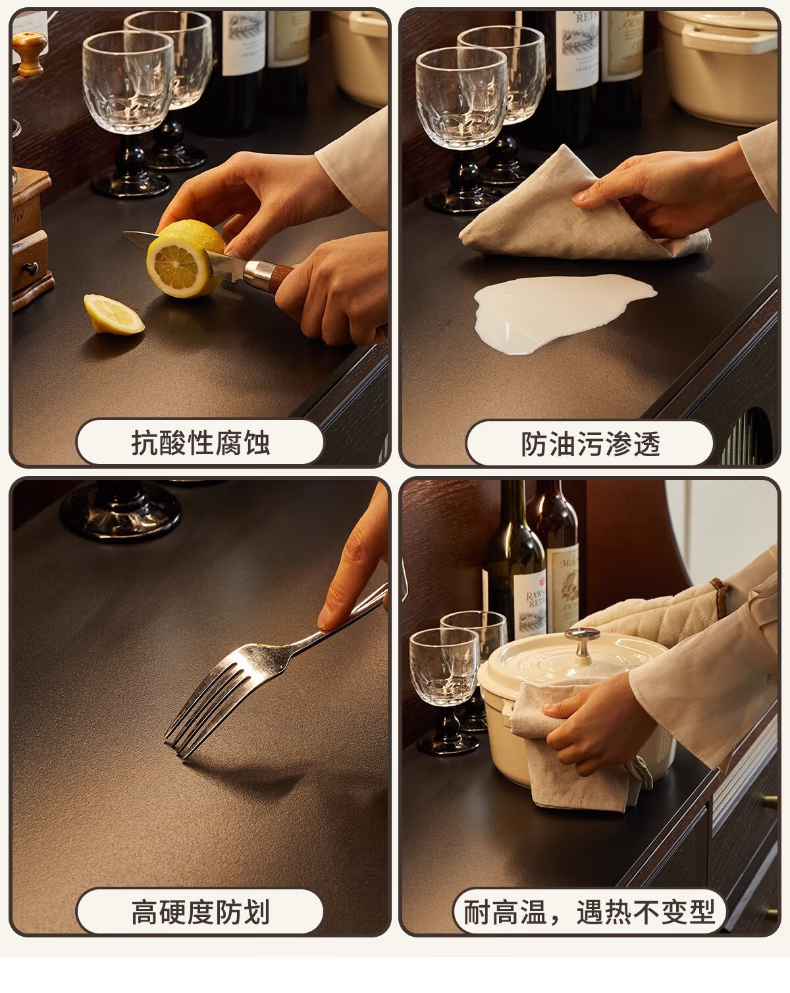 抗酸性腐蚀

防油污渗透

高硬度防划

耐高温，遇热不变型