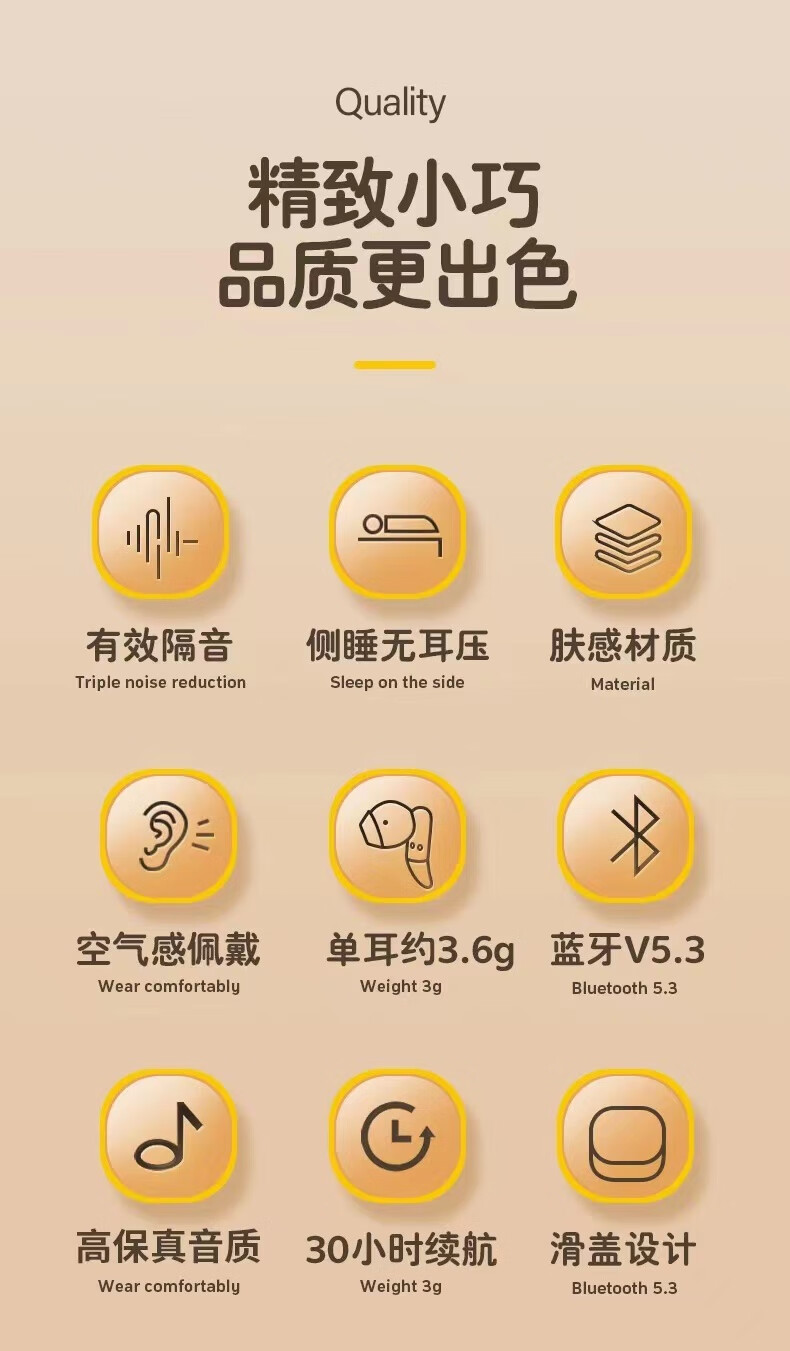 Quality

精致小巧
品质更出色

有效隔音
Triple noise reduction

侧睡无耳压
Sleep on the side

肤感材质
Material

空气感佩戴
Wear comfortably

单耳约3.6g
Weight 3g

蓝牙V5.3
Bluetooth 5.3

高保真音质
Wear comfortably

30小时续航
Weight 3g

滑盖设计
Bluetooth 5.3