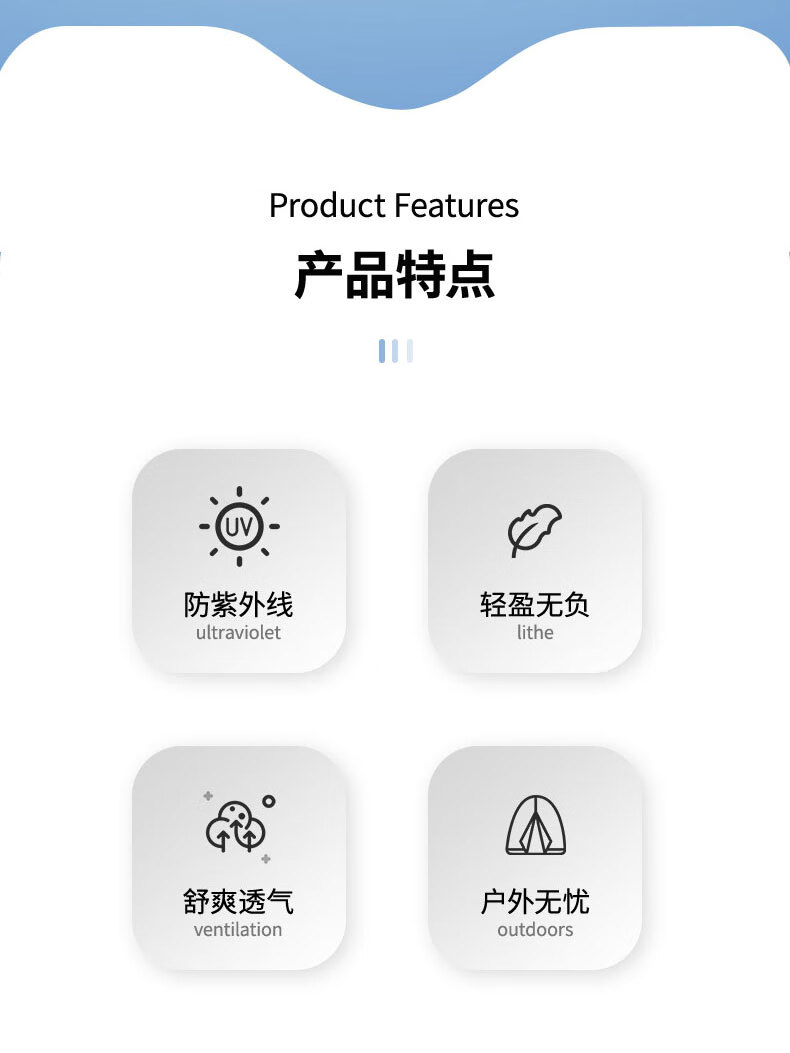 Product Features

产品特点

UV

防紫外线
ultraviolet

轻盈无负
lithe

舒爽透气
ventilation

户外无忧
outdoors