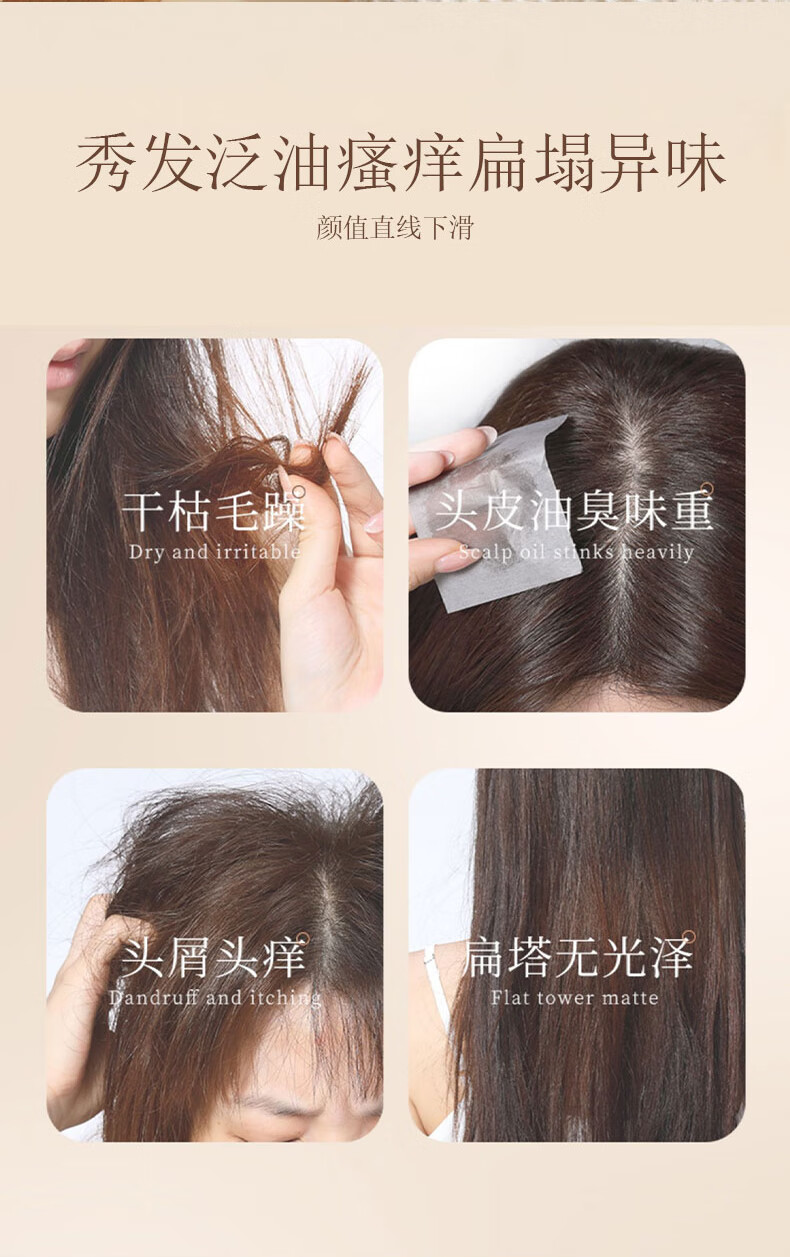 秀发泛油瘙痒扁塌异味

颜值直线下滑

干枯毛躁

Dry and irritable

头皮油臭味重

Scalp oil stinks heavily

头屑头痒

Dandruff and itching

扁塔无光泽

Flat tower matte