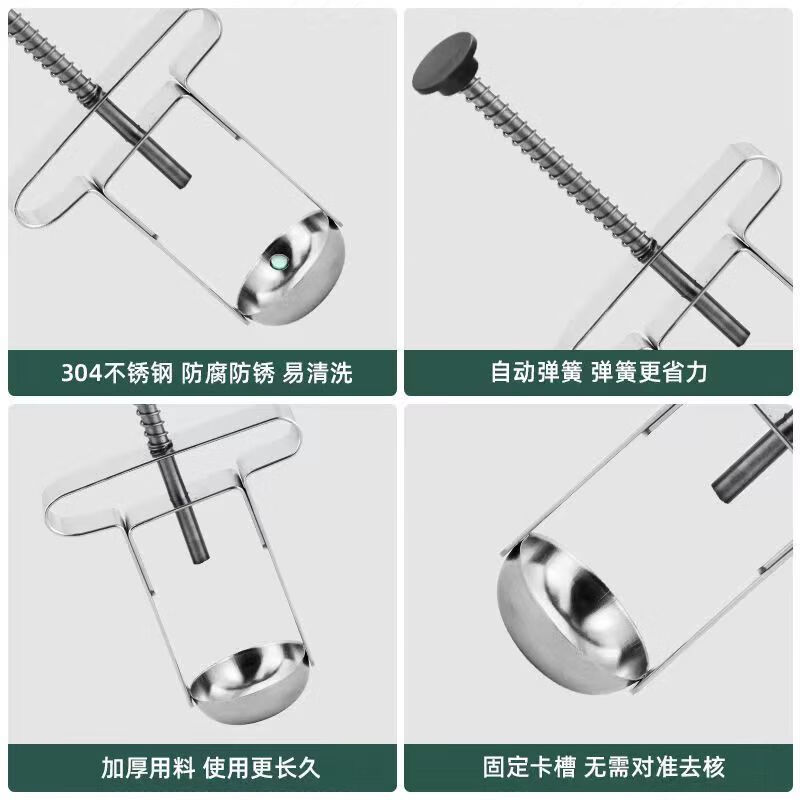 304不锈钢 防腐防锈 易清洗

自动弹簧 弹簧更省力

加厚用料 使用更长久

固定卡槽 无需对准去核