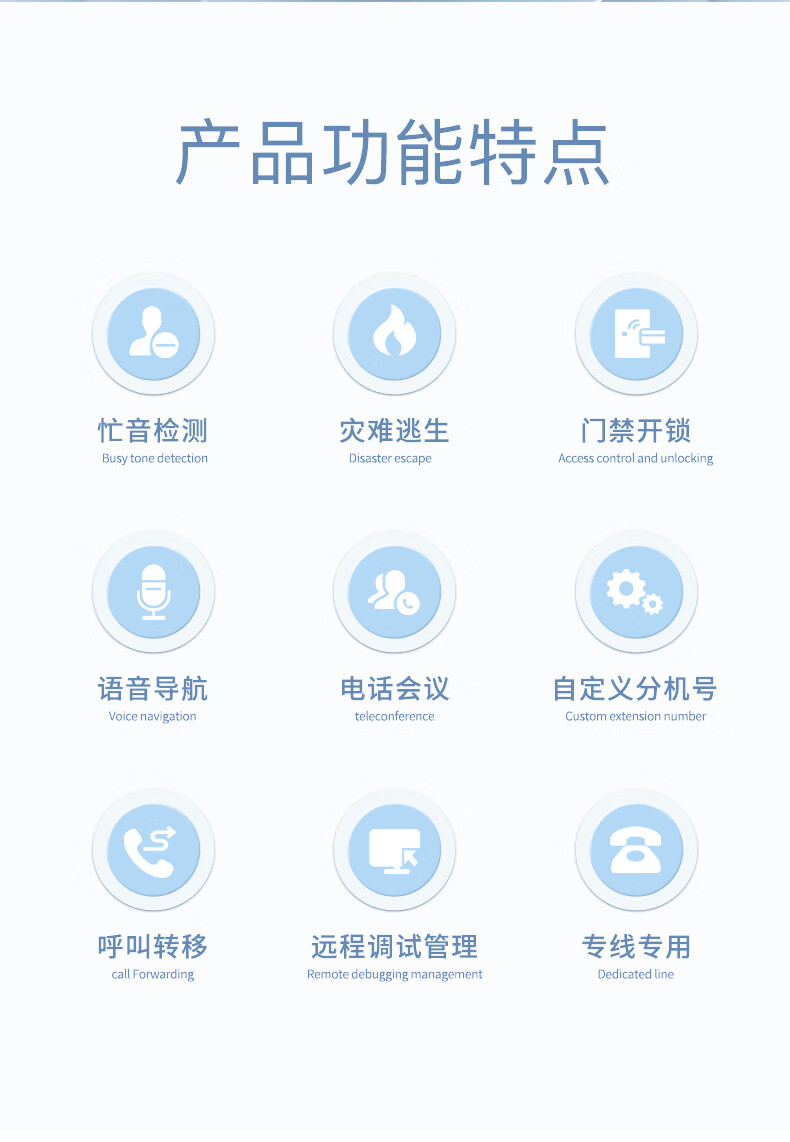 产品功能特点

忙音检测
Busy tone detection

灾难逃生
Disaster escape

门禁开锁
Access control and unlocking

语音导航
Voice navigation

电话会议
teleconference

自定义分机号
Custom extension number

呼叫转移
call Forwarding

远程调试管理
Remote debugging management

专线专用
Dedicated line