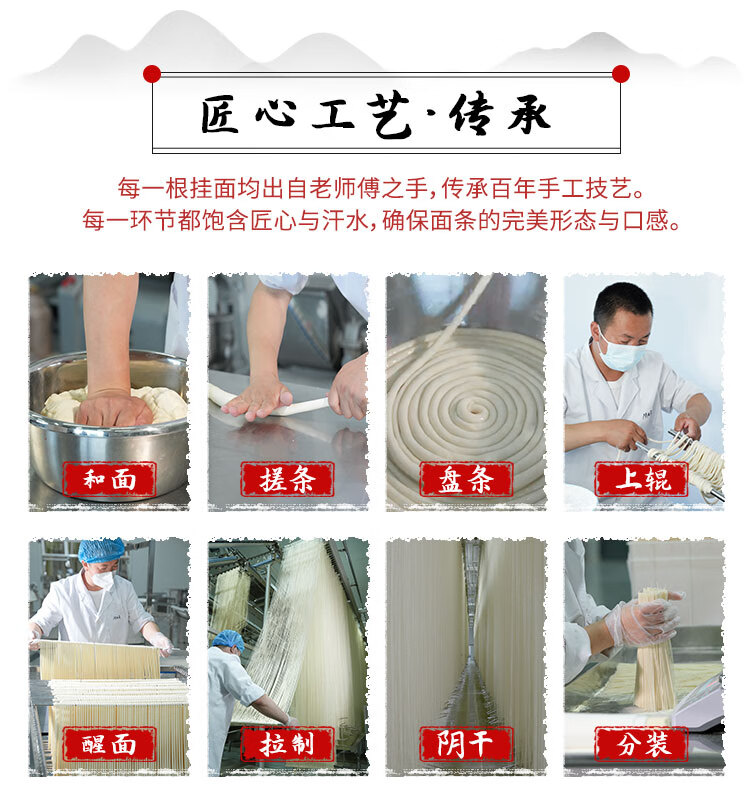 匠心工艺·传承

每一根挂面均出自老师傅之手，传承百年手工技艺。
每一环节都饱含匠心与汗水，确保面条的完美形态与口感。

和面

搓条

盘条

上辊

醒面

拉制

阴干

分装