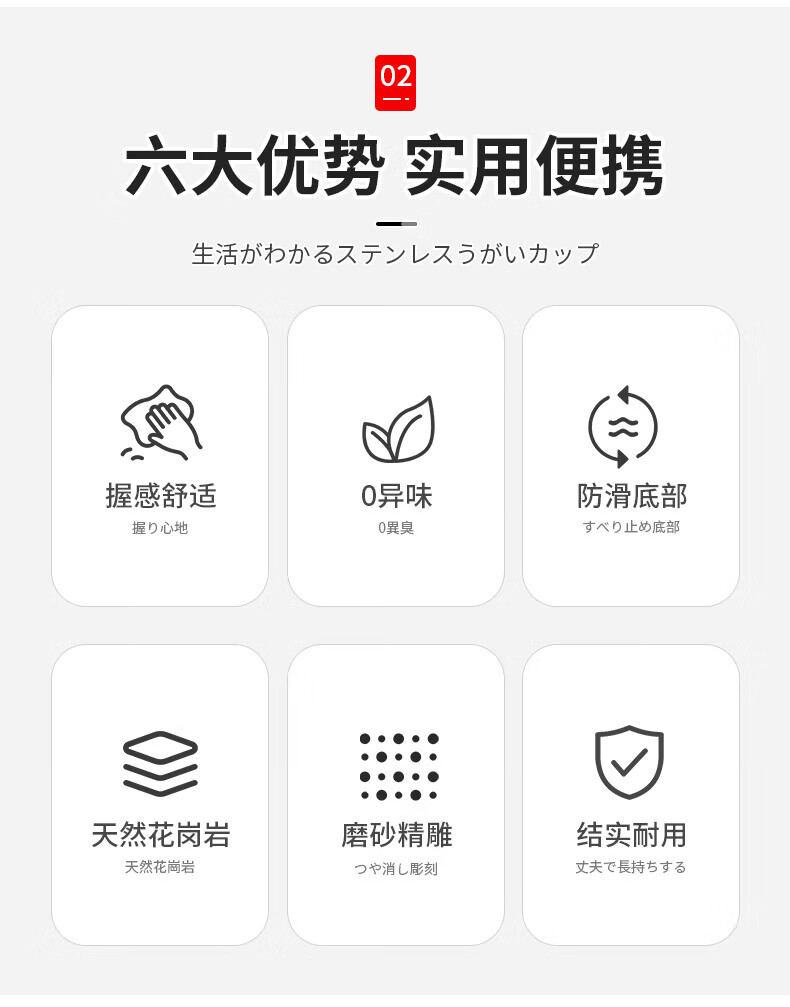 02

六大优势 实用便携

生活がわかるステンレスうがいカップ

握感舒适
握り心地

0异味
0異臭

防滑底部
すべり止め底部

天然花岗岩
天然花崗岩

磨砂精雕
つや消し彫刻

结实耐用
丈夫で長持ちする