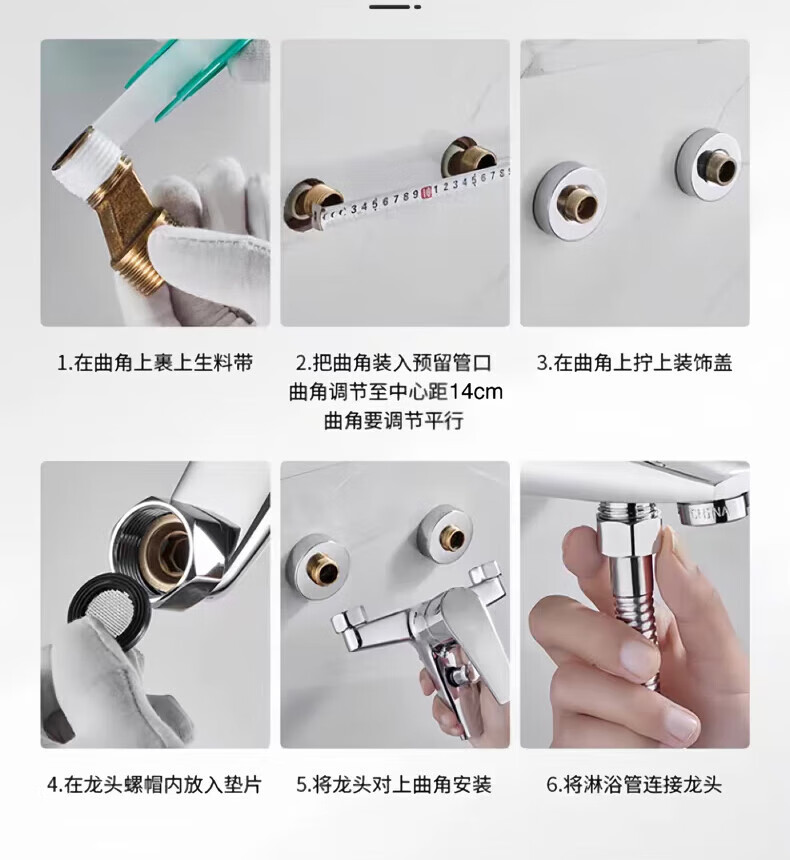 3 4 5 6 7 8 9 10 1 2 3 4 5 6 7 8

1.在曲角上裹上生料带

2.把曲角装入预留管口
曲角调节至中心距14cm
曲角要调节平行

3.在曲角上拧上装饰盖

CHINA

4.在龙头螺帽内放入垫片

5.将龙头对上曲角安装

6.将淋浴管连接龙头