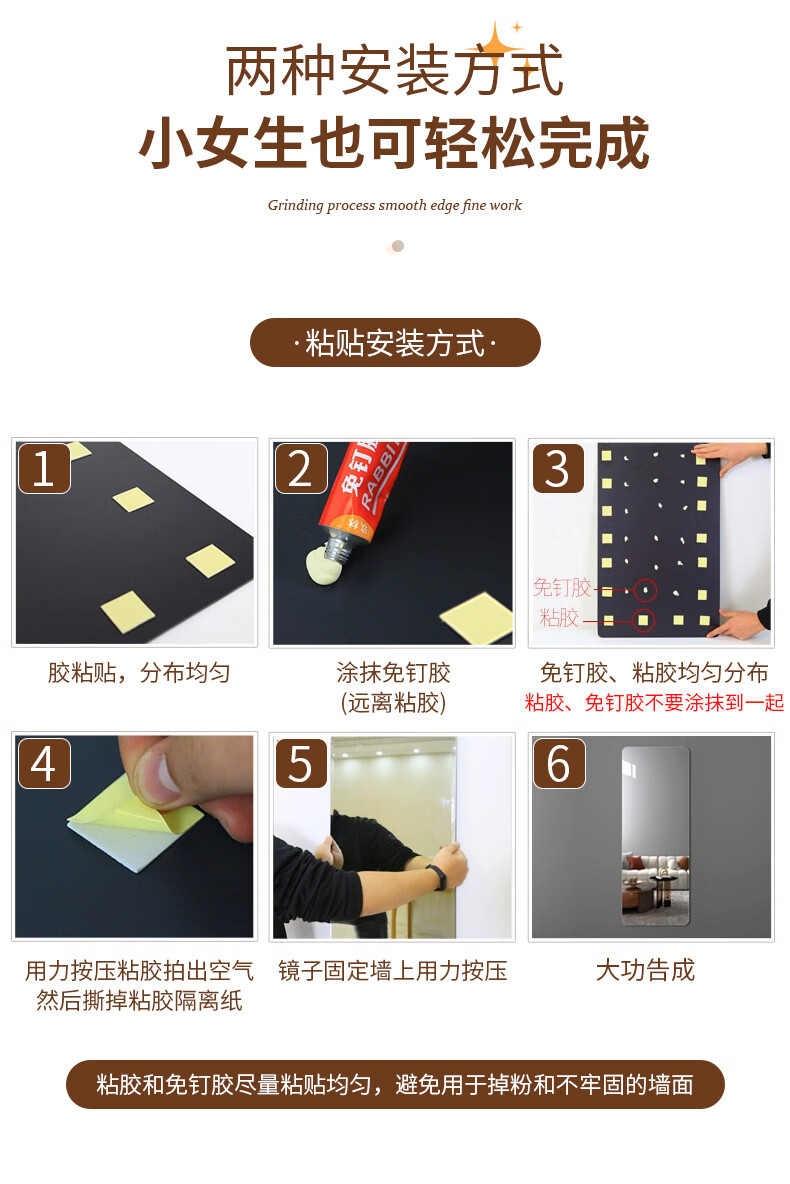 两种安装方式
小女生也可轻松完成

Grinding process smooth edge fine work

·粘贴安装方式·

1

胶粘贴，分布均匀

2

免钉胶 RABBIT

涂抹免钉胶
(远离粘胶)

3

免钉胶
粘胶

免钉胶、粘胶均匀分布
粘胶、免钉胶不要涂抹到一起

4

用力按压粘胶拍出空气
然后撕掉粘胶隔离纸

5

镜子固定墙上用力按压

6

大功告成

粘胶和免钉胶尽量粘贴均匀，避免用于掉粉和不牢固的墙面