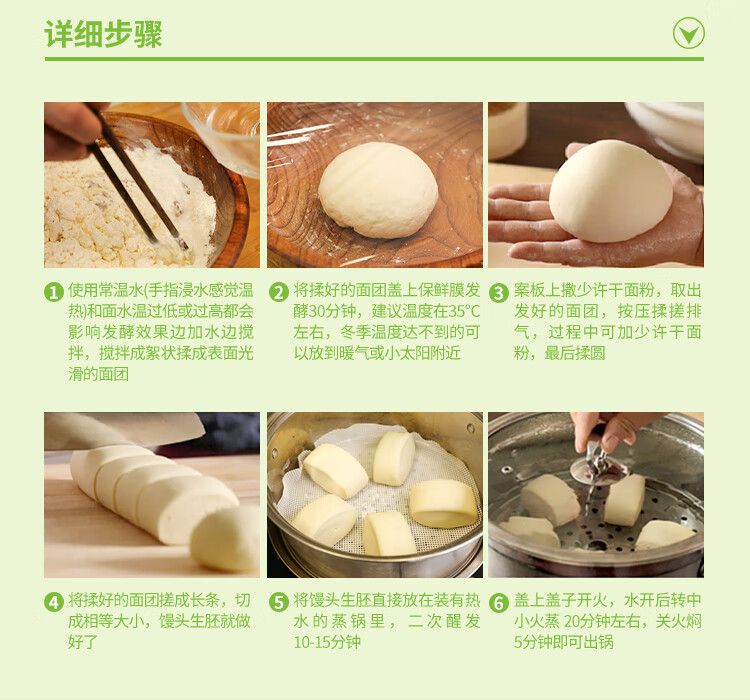 详细步骤

1 使用常温水(手指浸水感觉温热)和面水温过低或过高都会影响发酵效果边加水边搅拌，搅拌成絮状揉成表面光滑的面团

2 将揉好的面团盖上保鲜膜发酵30分钟，建议温度在35°C左右，冬季温度达不到的可以放到暖气或小太阳附近

3 案板上撒少许干面粉，取出发好的面团，按压揉搓排气，过程中可加少许干面粉，最后揉圆

4 将揉好的面团搓成长条，切成相等大小，馒头生胚就做好了

5 将馒头生胚直接放在装有热水的蒸锅里，二次醒发10-15分钟

6 盖上盖子开火，水开后转中小火蒸 20分钟左右，关火焖5分钟即可出锅