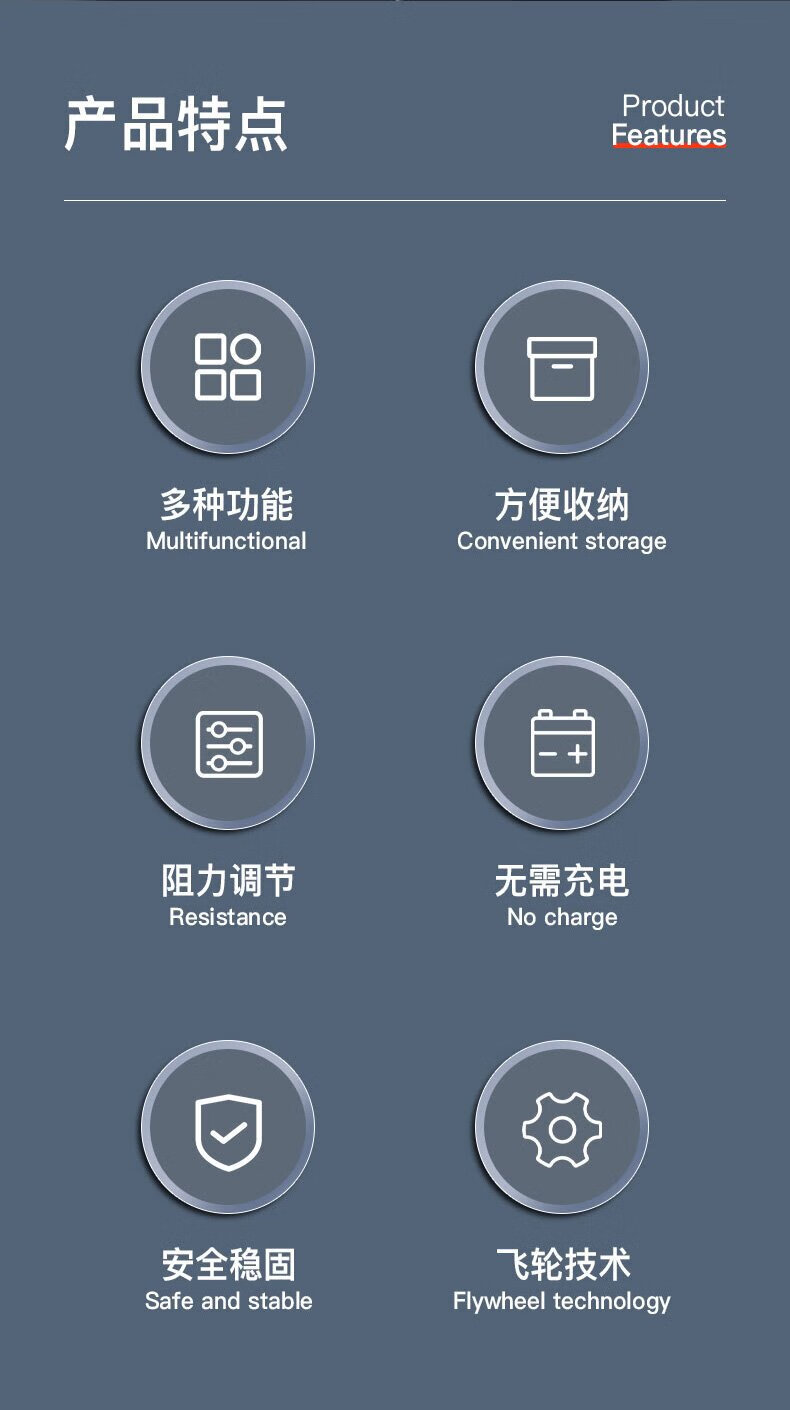 产品特点

Product
Features

多种功能
Multifunctional

方便收纳
Convenient storage

阻力调节
Resistance

无需充电
No charge

安全稳固
Safe and stable

飞轮技术
Flywheel technology