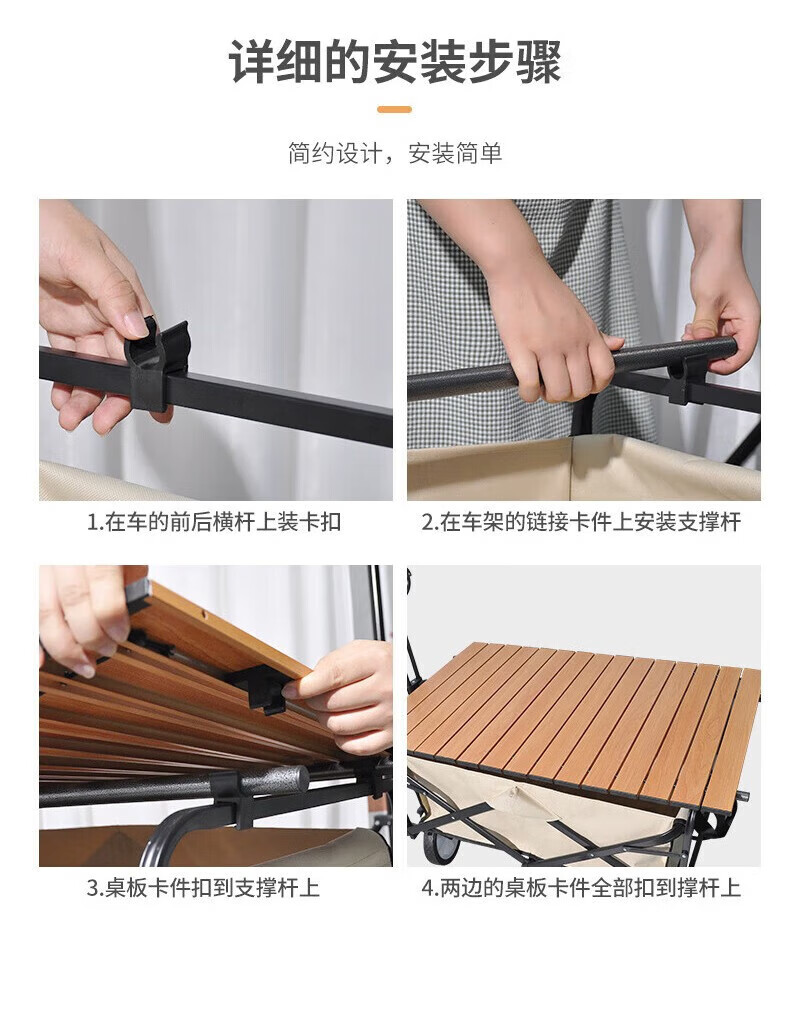 详细的安装步骤

简约设计，安装简单

1.在车的前后横杆上装卡扣

2.在车架的链接卡件上安装支撑杆

3.桌板卡件扣到支撑杆上

4.两边的桌板卡件全部扣到撑杆上