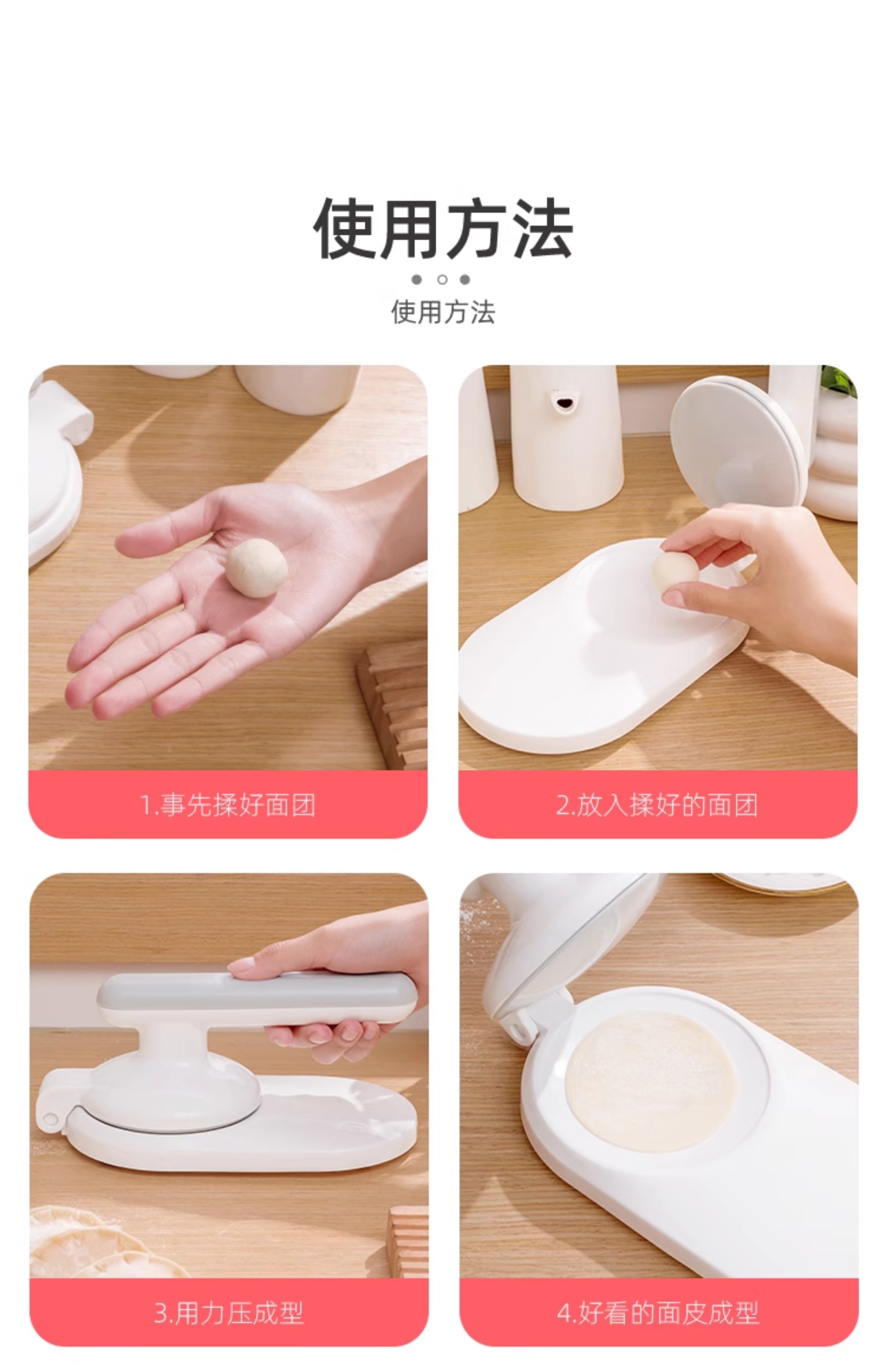 使用方法

使用方法

1.事先揉好面团

2.放入揉好的面团

3.用力压成型

4.好看的面皮成型