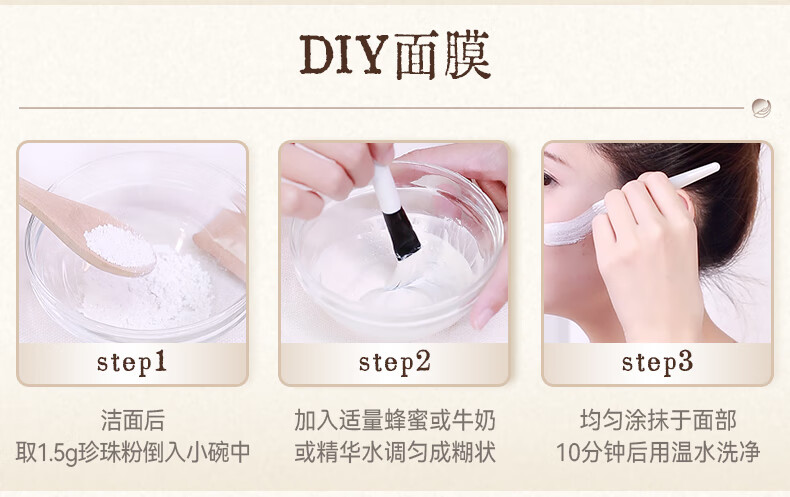 DIY面膜

step1

洁面后
取1.5g珍珠粉倒入小碗中

step2

加入适量蜂蜜或牛奶
或精华水调匀成糊状

step3

均匀涂抹于面部
10分钟后用温水洗净