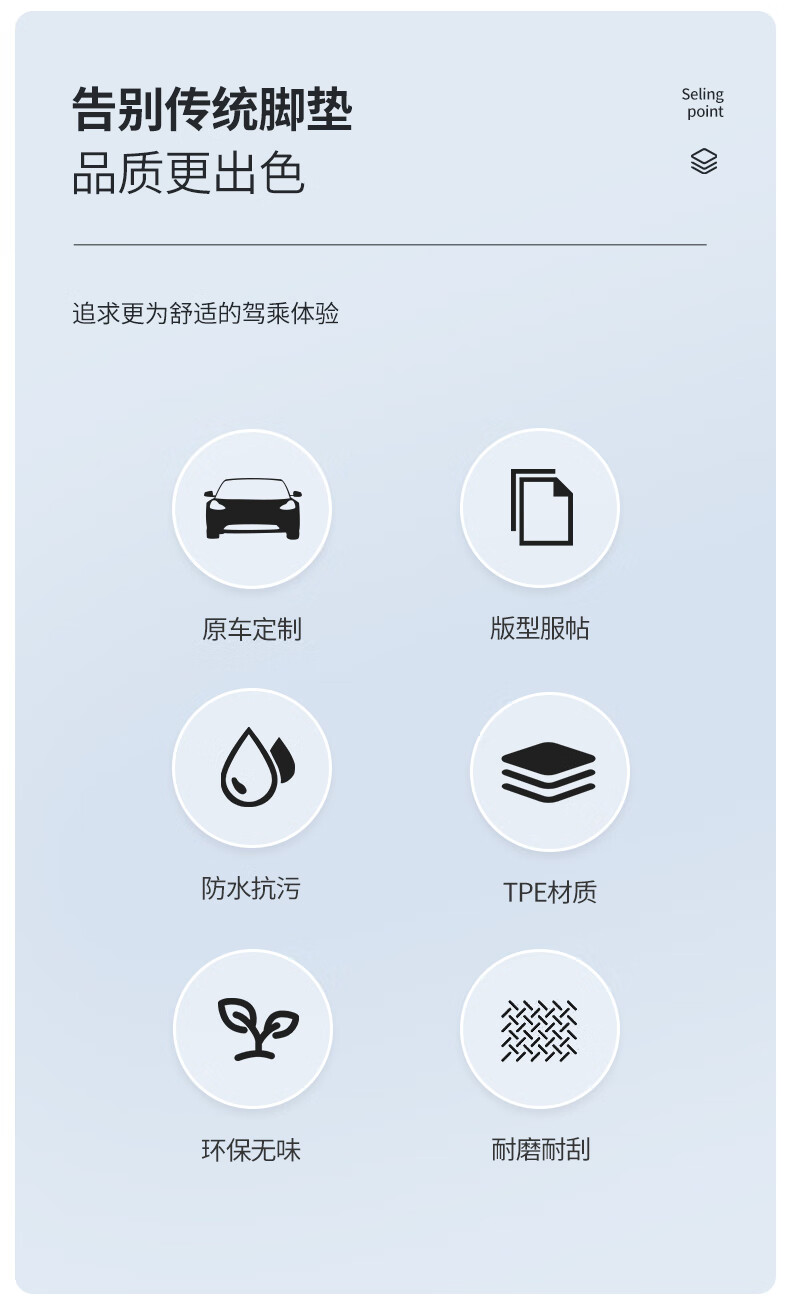 告别传统脚垫
品质更出色

Seling
point

追求更为舒适的驾乘体验

原车定制

版型服帖

防水抗污

TPE材质

环保无味

耐磨耐刮