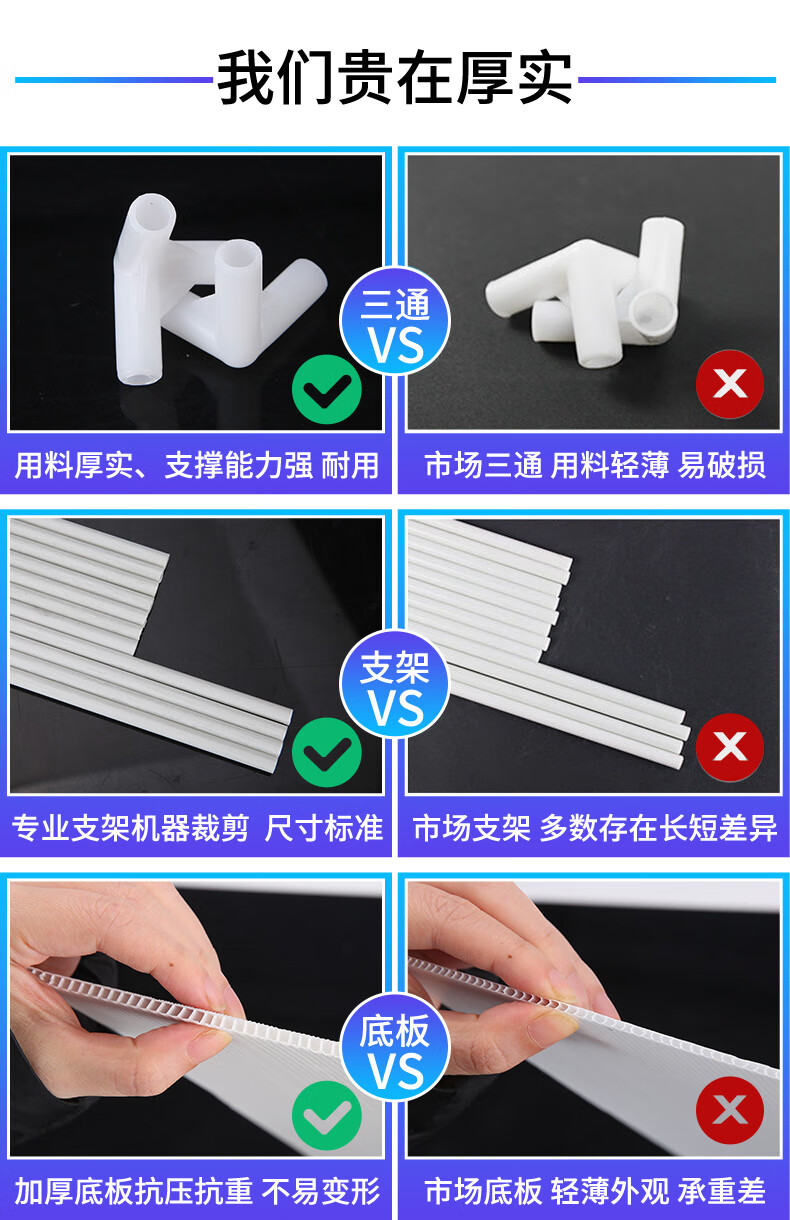 我们贵在厚实

三通
VS

用料厚实、支撑能力强 耐用

市场三通 用料轻薄 易破损

支架
VS

专业支架机器裁剪 尺寸标准

市场支架 多数存在长短差异

底板
VS

加厚底板抗压抗重 不易变形

市场底板 轻薄外观 承重差