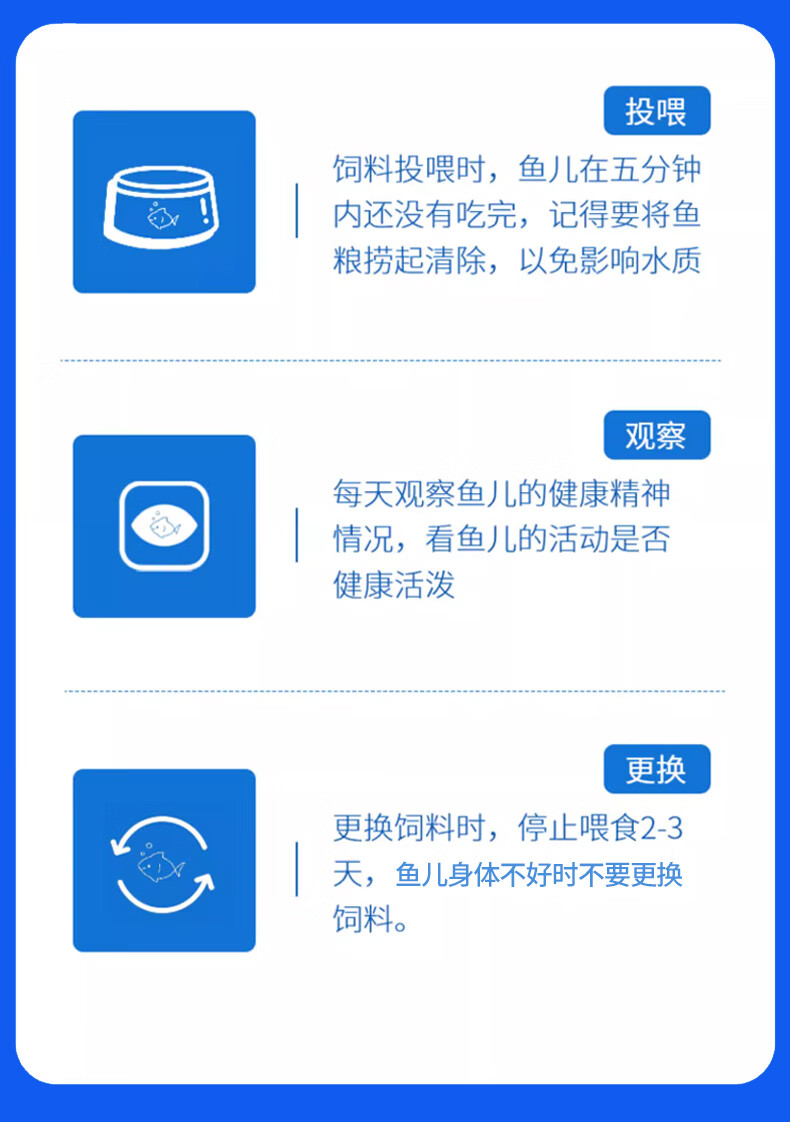 投喂

饲料投喂时，鱼儿在五分钟内还没有吃完，记得要将鱼粮捞起清除，以免影响水质

观察

每天观察鱼儿的健康精神情况，看鱼儿的活动是否健康活泼

更换

更换饲料时，停止喂食2-3天，鱼儿身体不好时不要更换饲料。