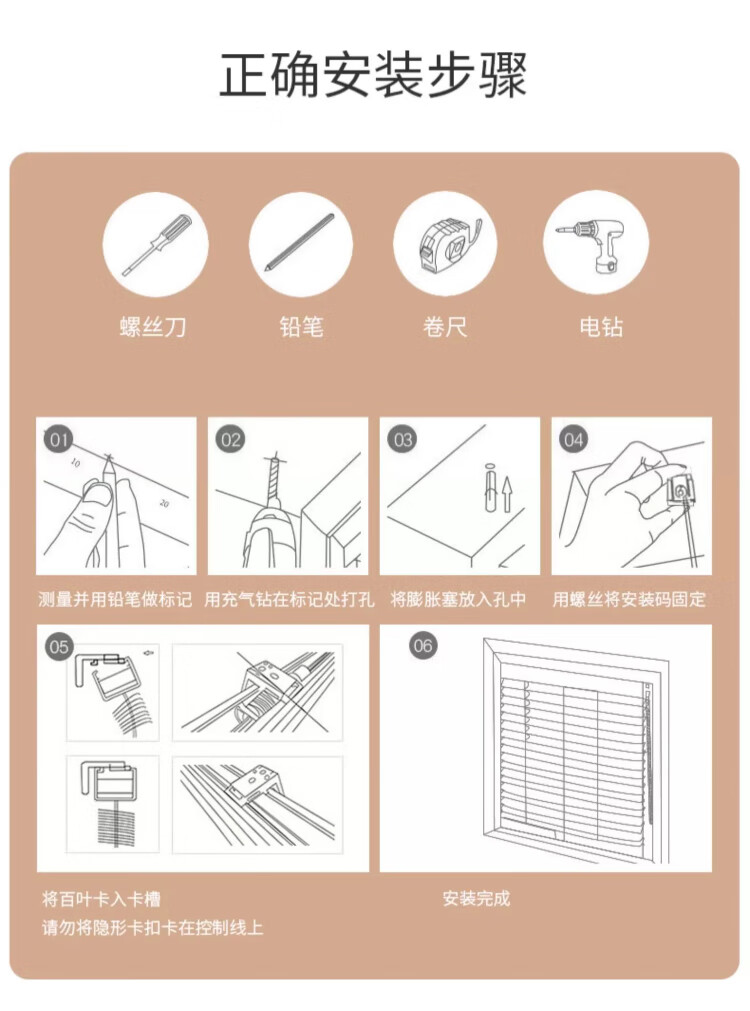 正确安装步骤

螺丝刀

铅笔

卷尺

电钻

01
10
20
测量并用铅笔做标记

02
用充气钻在标记处打孔

03
将膨胀塞放入孔中

04
用螺丝将安装码固定

05
将百叶卡入卡槽
请勿将隐形卡扣卡在控制线上

06
安装完成