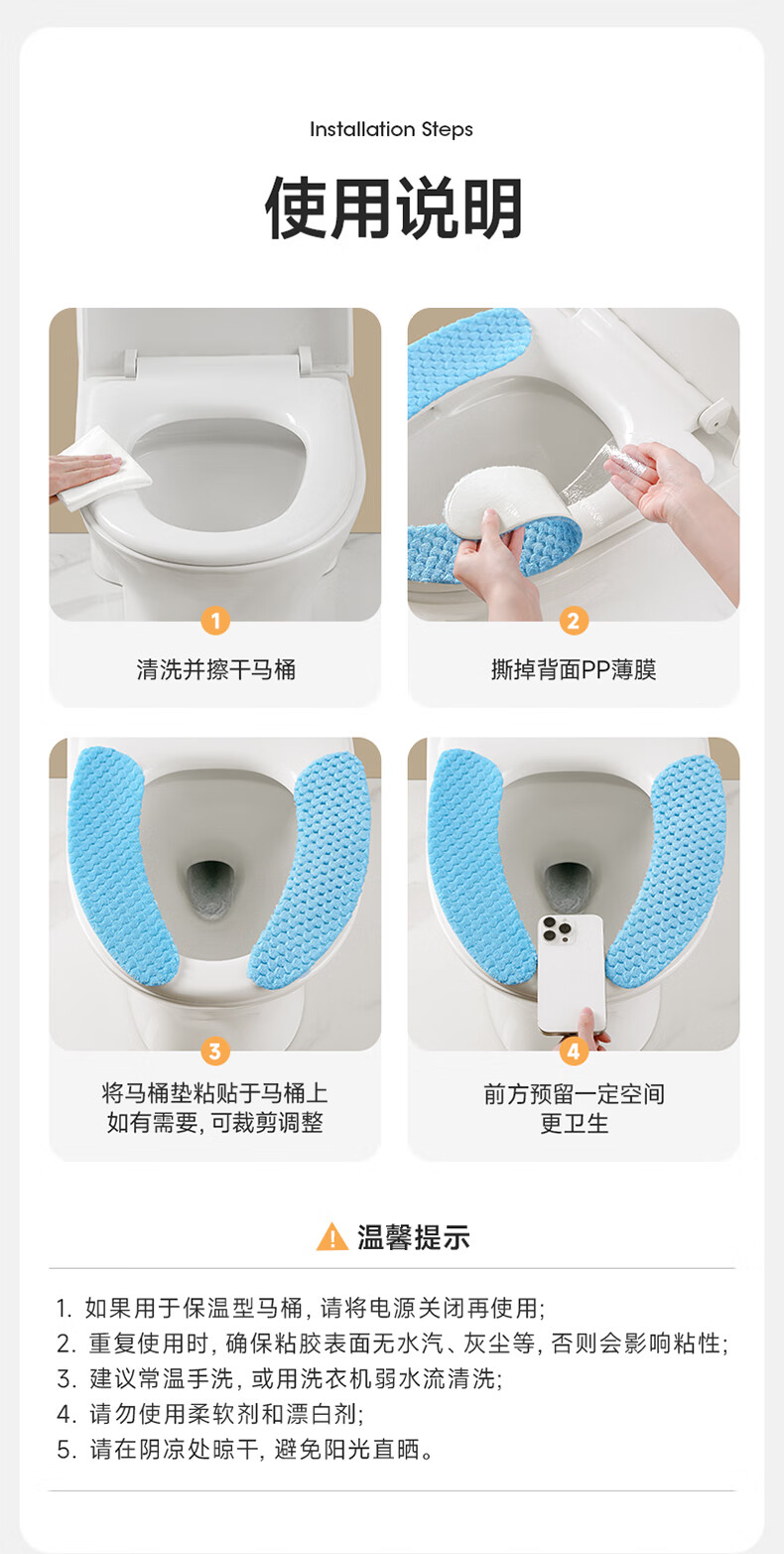 Installation Steps

使用说明

1

清洗并擦干马桶

2

撕掉背面PP薄膜

3

将马桶垫粘贴于马桶上
如有需要, 可裁剪调整

4

前方预留一定空间
更卫生

温馨提示

1. 如果用于保温型马桶, 请将电源关闭再使用;
2. 重复使用时, 确保粘胶表面无水汽、灰尘等, 否则会影响粘性;
3. 建议常温手洗, 或用洗衣机弱水流清洗;
4. 请勿使用柔软剂和漂白剂;
5. 请在阴凉处晾干, 避免阳光直晒。