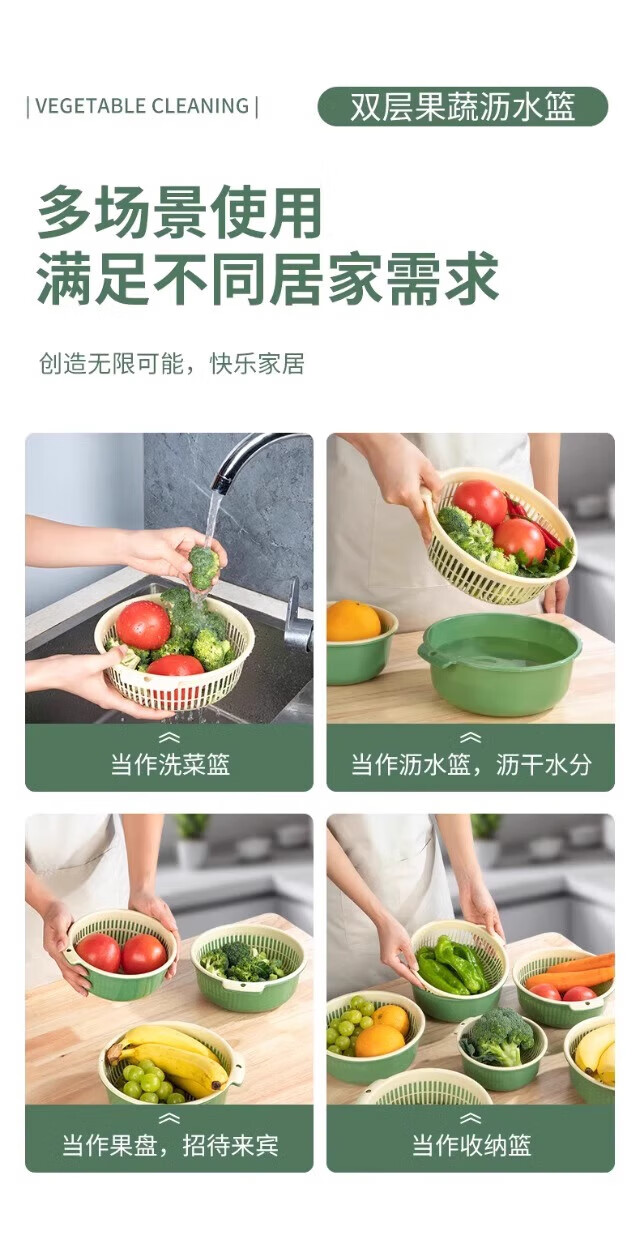 | VEGETABLE CLEANING |

双层果蔬沥水篮

多场景使用
满足不同居家需求

创造无限可能，快乐家居

当作洗菜篮

当作沥水篮，沥干水分

当作果盘，招待来宾

当作收纳篮