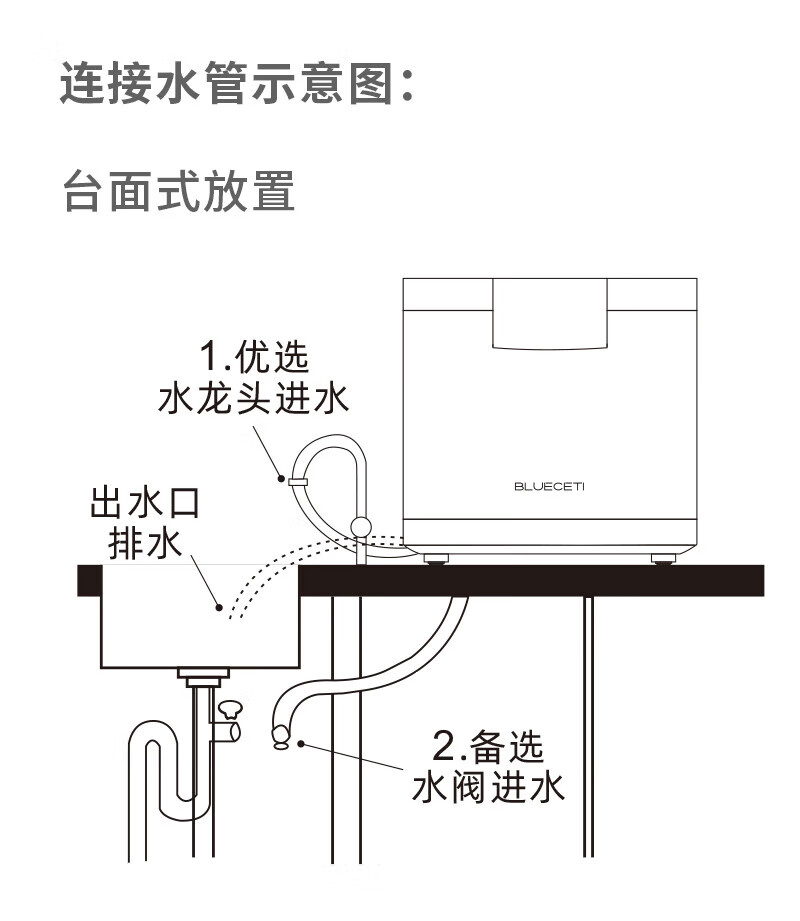 连接水管示意图：

台面式放置

1.优选
水龙头进水

BLUECETI

出水口
排水

2.备选
水阀进水