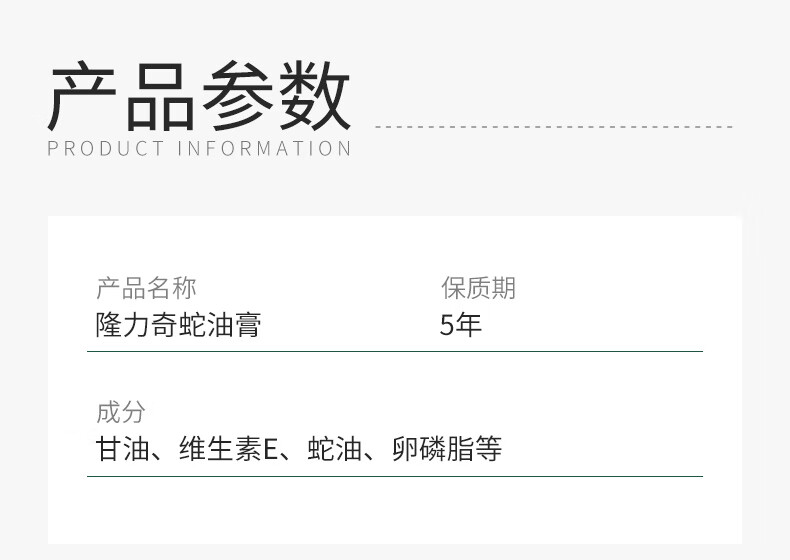 产品参数
PRODUCT INFORMATION

产品名称
隆力奇蛇油膏

保质期
5年

成分
甘油、维生素E、蛇油、卵磷脂等